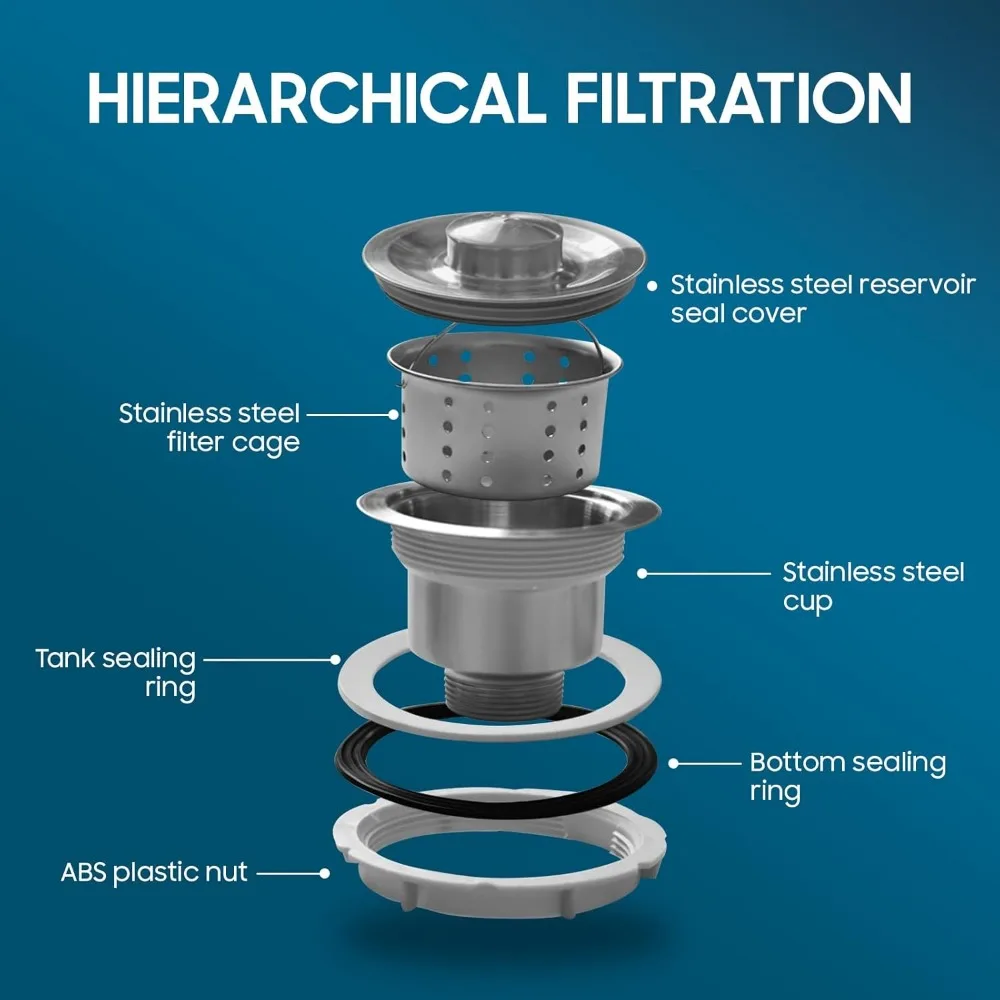 HIERARCHICAL FILTRATION

Stainless steel reservoir seal cover

Stainless steel filter cage

Stainless steel cup

Tank sealing ring

Bottom sealing ring

ABS plastic nut