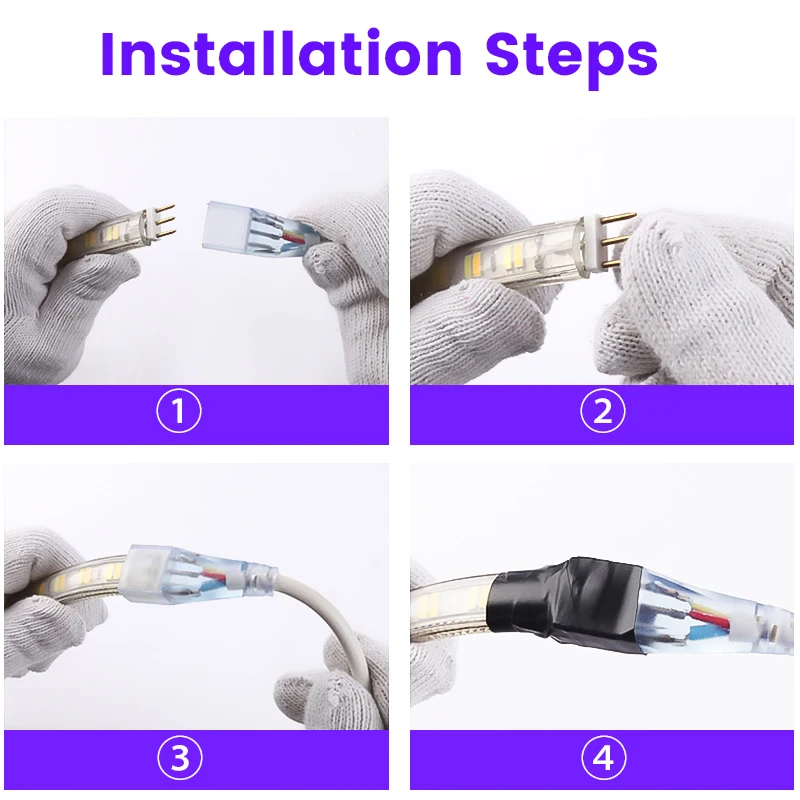 Installation Steps

①

②

③

④