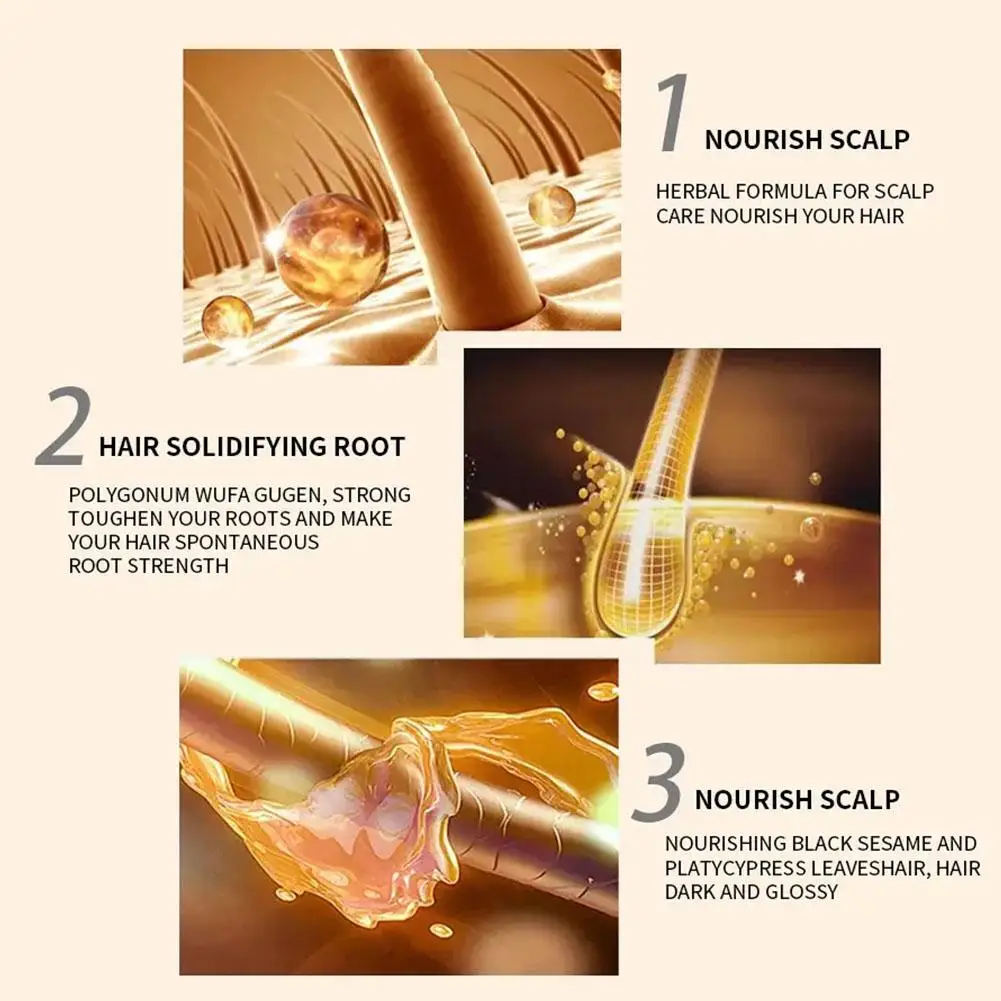 1 NOURISH SCALP

HERBAL FORMULA FOR SCALP CARE NOURISH YOUR HAIR

2 HAIR SOLIDIFYING ROOT

POLYGONUM WUFA GUGEN, STRONG TOUGHEN YOUR ROOTS AND MAKE YOUR HAIR SPONTANEOUS ROOT STRENGTH

3 NOURISH SCALP

NOURISHING BLACK SESAME AND PLATYCYPRESS LEAVESHAIR, HAIR DARK AND GLOSSY