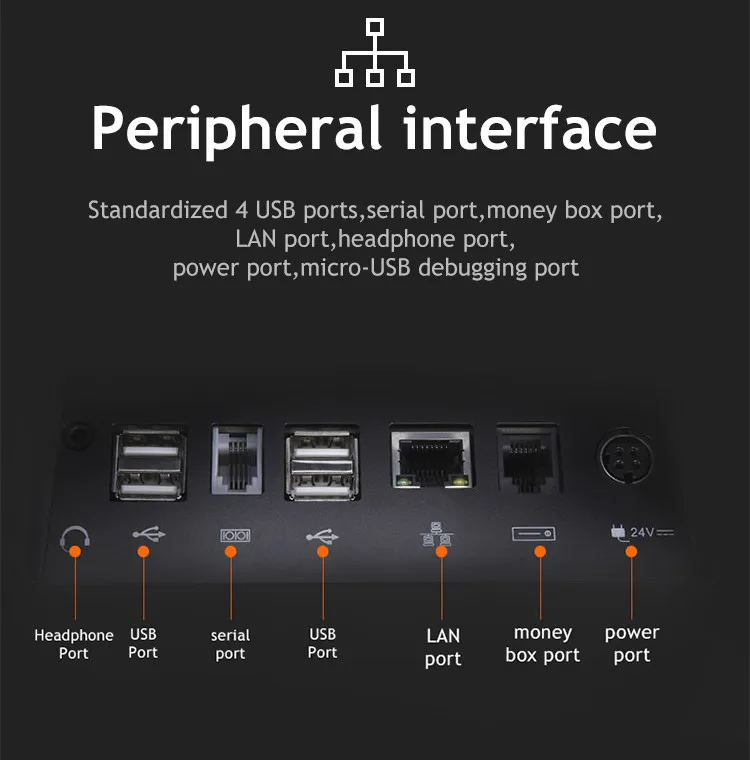 Peripheral interface

Standardized 4 USB ports,serial port,money box port, LAN port,headphone port, power port,micro-USB debugging port

24V

Headphone Port

USB Port

serial port

USB Port

LAN port

money box port

power port