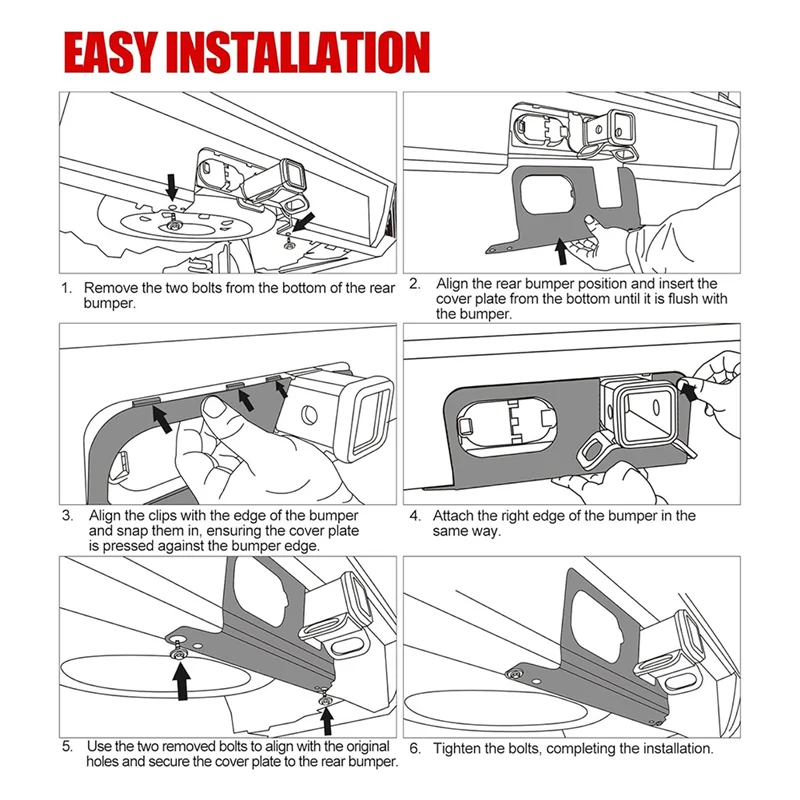 EASY INSTALLATION

1. Remove the two bolts from the bottom of the rear bumper.

2. Align the rear bumper position and insert the cover plate from the bottom until it is flush with the bumper.

3. Align the clips with the edge of the bumper and snap them in, ensuring the cover plate is pressed against the bumper edge.

4. Attach the right edge of the bumper in the same way.

5. Use the two removed bolts to align with the original holes and secure the cover plate to the rear bumper.

6. Tighten the bolts, completing the installation.