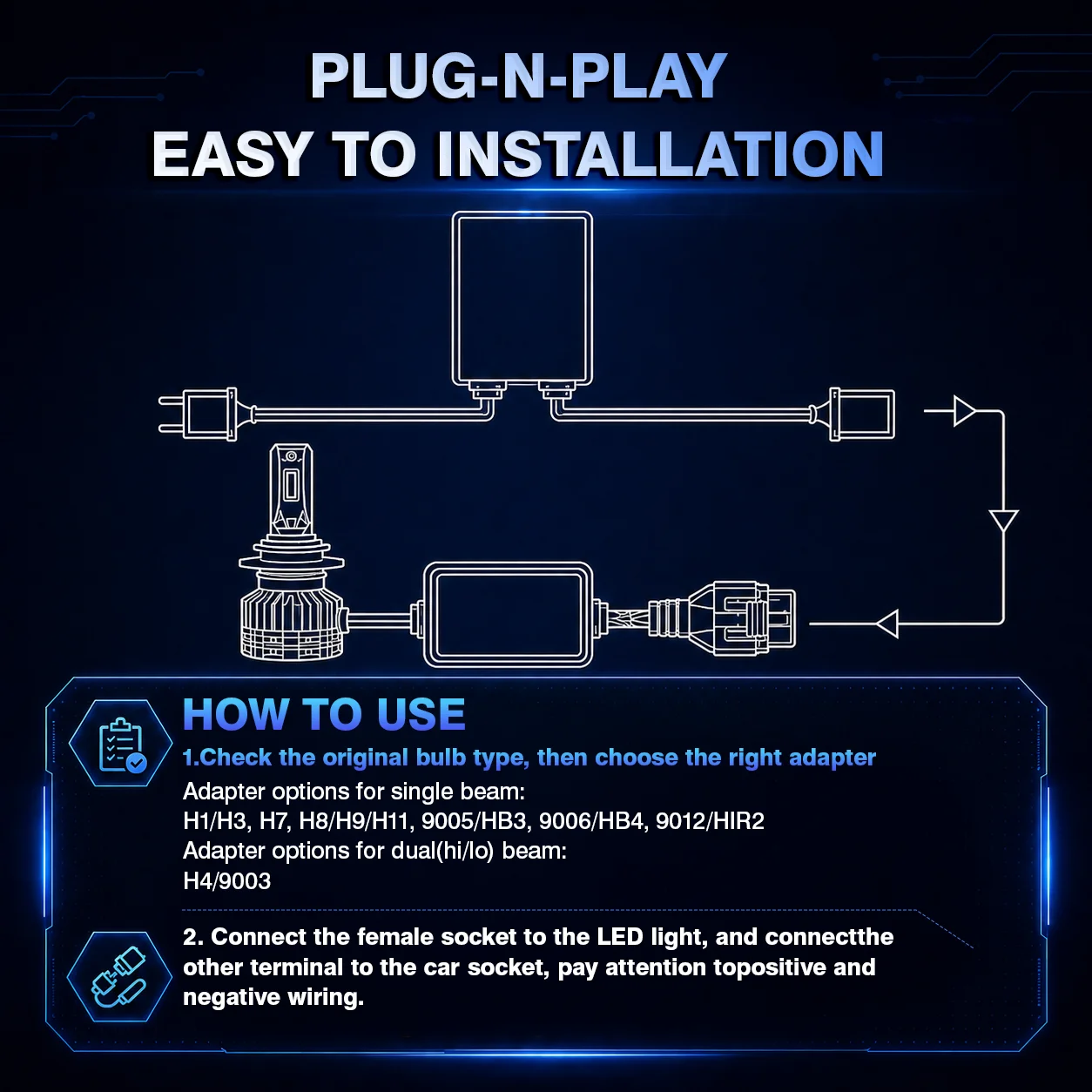 PLUG-N-PLAY
EASY TO INSTALLATION

HOW TO USE

1.Check the original bulb type, then choose the right adapter
Adapter options for single beam:
H1/H3, H7, H8/H9/H11, 9005/HB3, 9006/HB4, 9012/HIR2
Adapter options for dual(hi/lo) beam:
H4/9003

2. Connect the female socket to the LED light, and connectthe other terminal to the car socket, pay attention topositive and negative wiring.