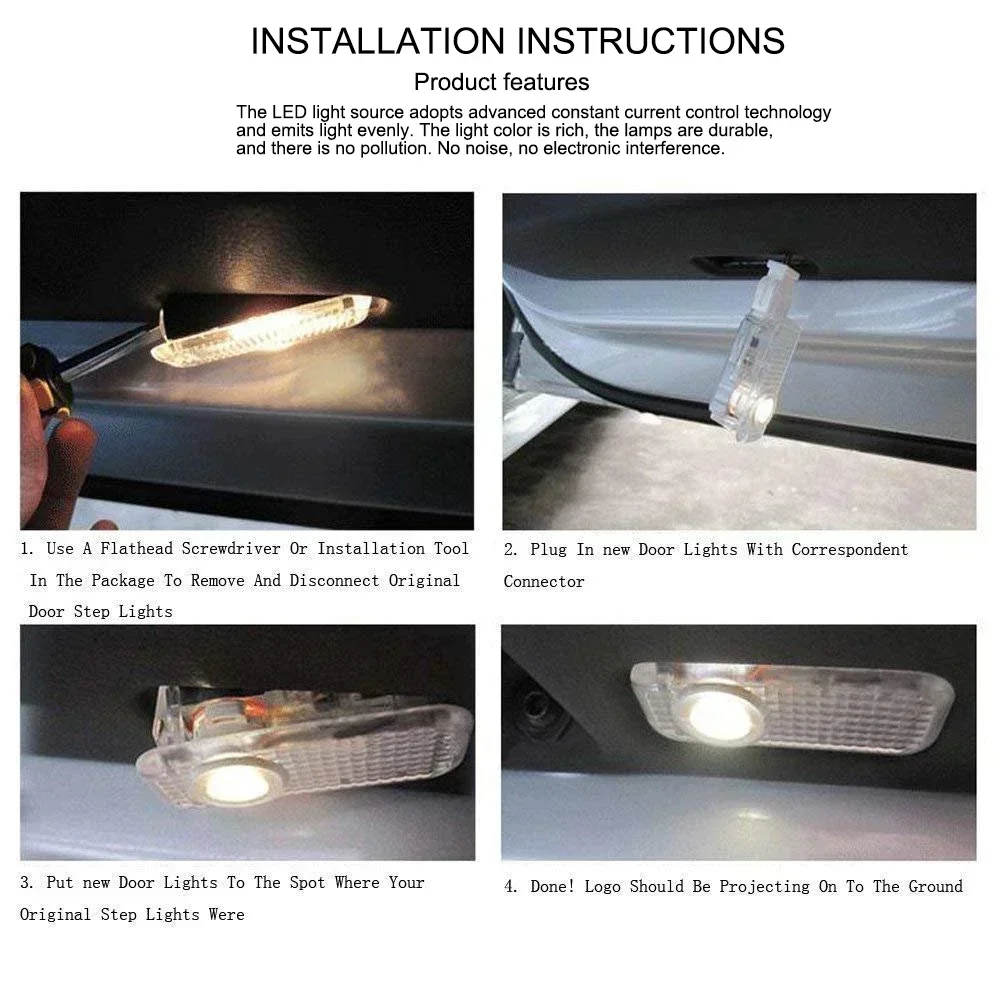 INSTALLATION INSTRUCTIONS

Product features

The LED light source adopts advanced constant current control technology and emits light evenly. The light color is rich, the lamps are durable, and there is no pollution. No noise, no electronic interference.

1. Use A Flathead Screwdriver Or Installation Tool In The Package To Remove And Disconnect Original Door Step Lights

2. Plug In new Door Lights With Correspondent Connector

3. Put new Door Lights To The Spot Where Your Original Step Lights Were

4. Done! Logo Should Be Projecting On To The Ground