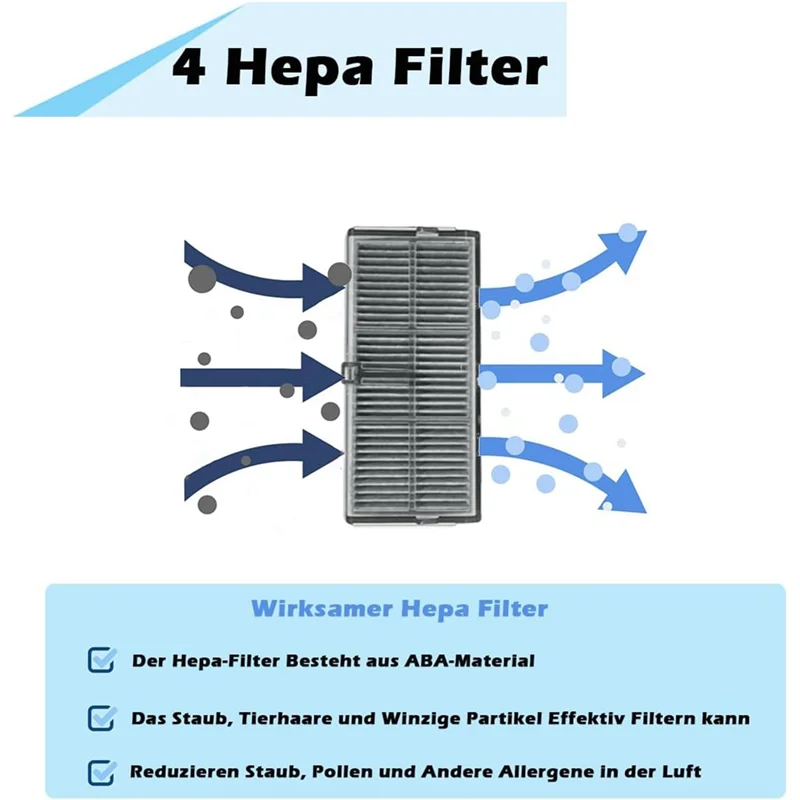 4 Hepa Filter

Wirksamer Hepa Filter

Der Hepa-Filter Besteht aus ABA-Material

Das Staub, Tierhaare und Winzige Partikel Effektiv Filtern kann

Reduzieren Staub, Pollen und Andere Allergene in der Luft