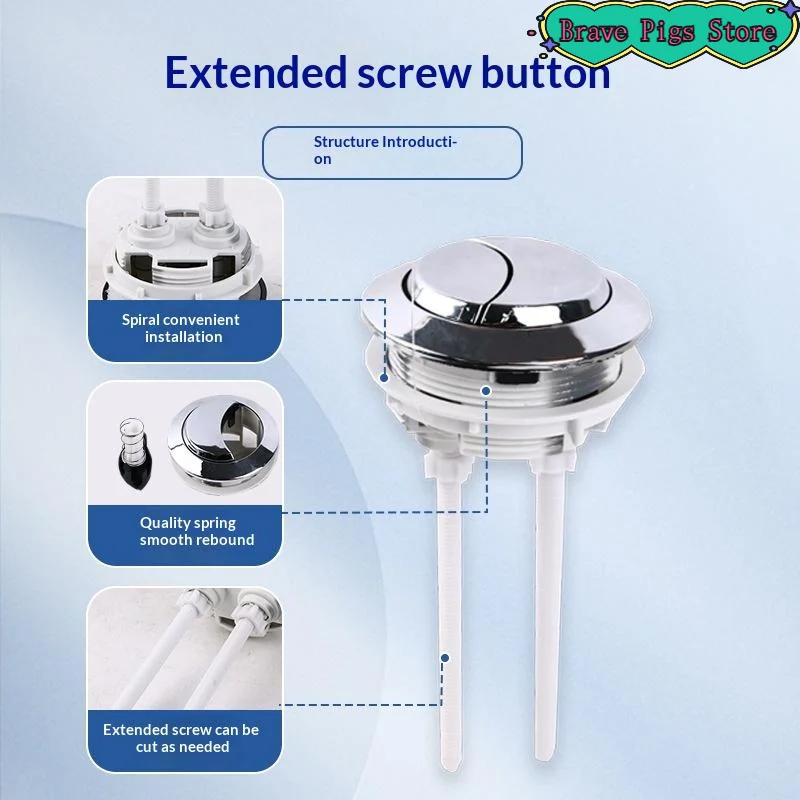 Brave Pigs Store

Extended screw button

Structure Introduction

Spiral convenient installation

Quality spring smooth rebound

Extended screw can be cut as needed