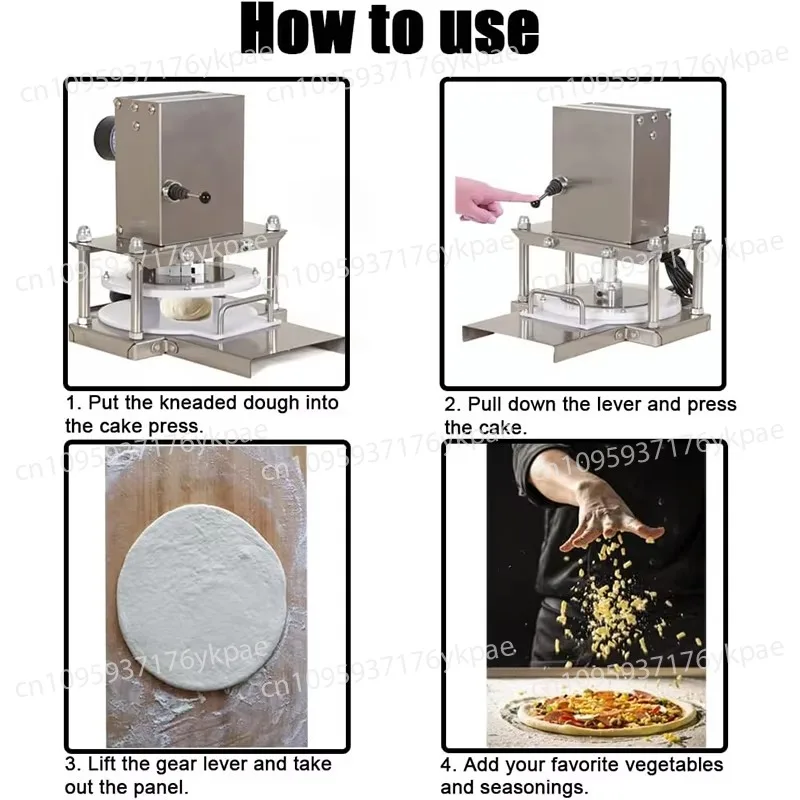 How to use

cn1095937176ykpae

1. Put the kneaded dough into the cake press.

2. Pull down the lever and press the cake.

3. Lift the gear lever and take out the panel.

4. Add your favorite vegetables and seasonings.