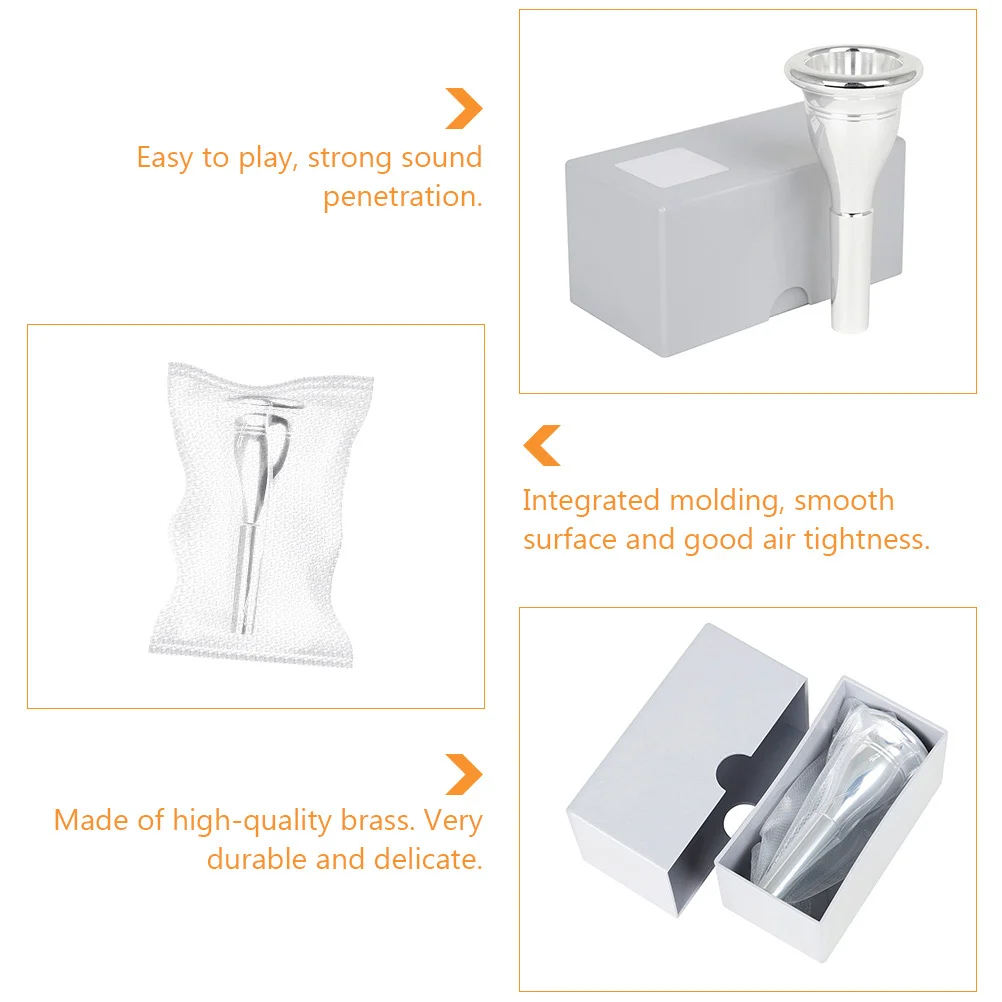 Easy to play, strong sound penetration.

Integrated molding, smooth surface and good air tightness.

Made of high-quality brass. Very durable and delicate.