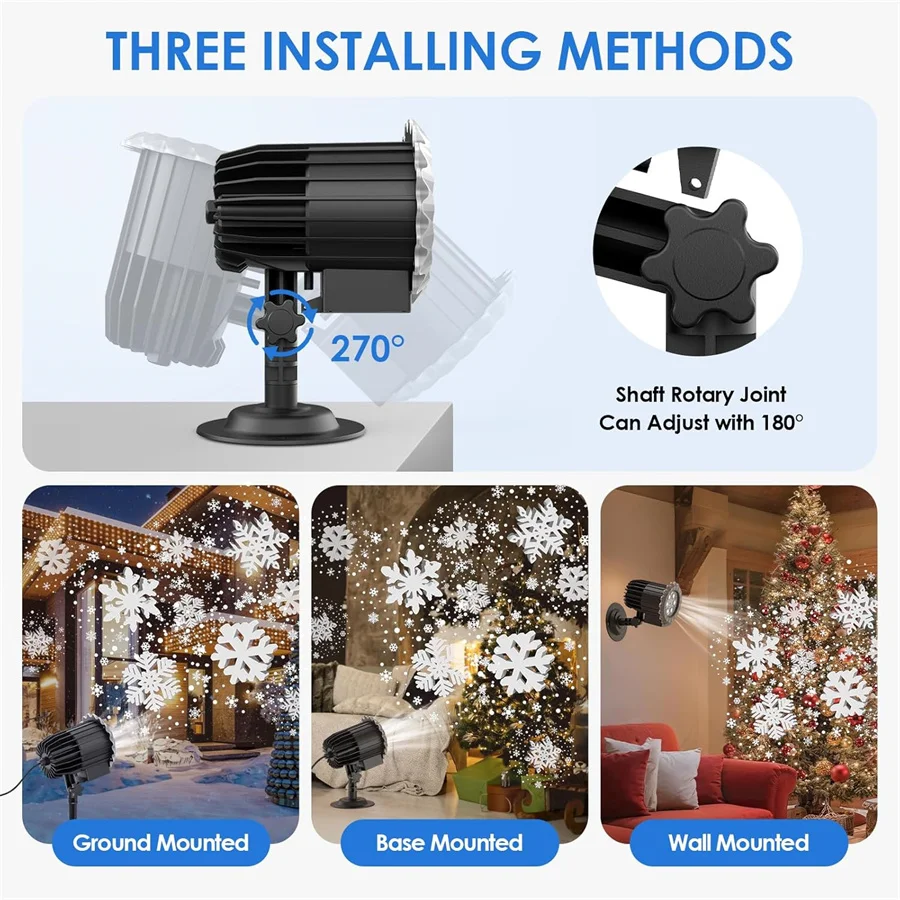 THREE INSTALLING METHODS

270°

Shaft Rotary Joint
Can Adjust with 180°

Ground Mounted

Base Mounted

Wall Mounted