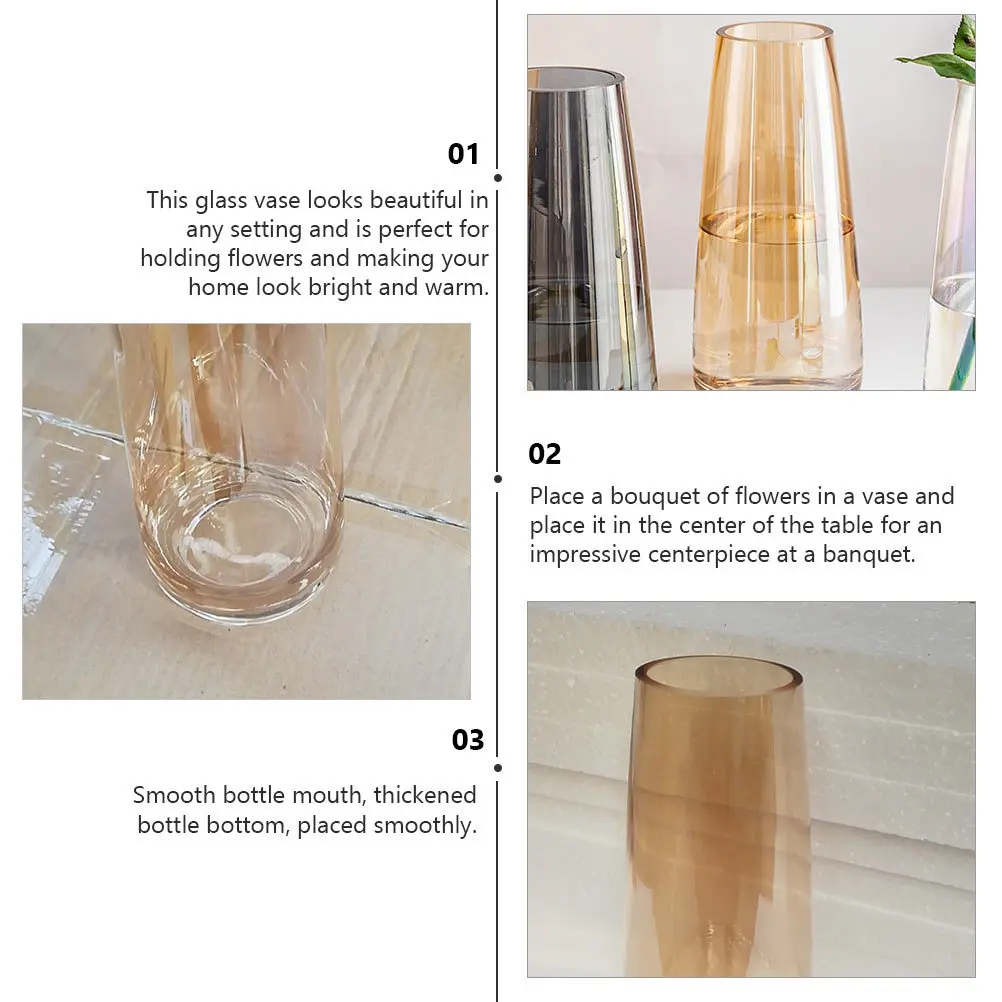 01

This glass vase looks beautiful in any setting and is perfect for holding flowers and making your home look bright and warm.

02

Place a bouquet of flowers in a vase and place it in the center of the table for an impressive centerpiece at a banquet.

03

Smooth bottle mouth, thickened bottle bottom, placed smoothly.