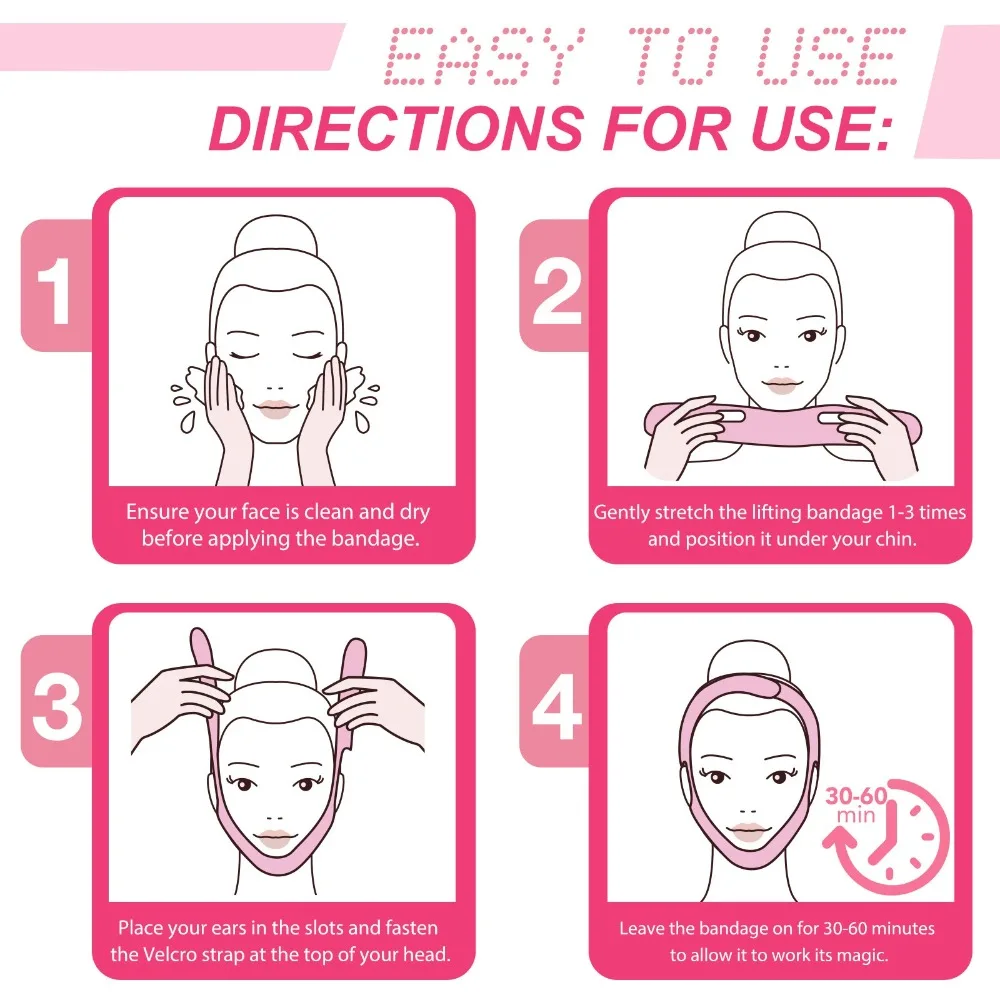 EASY TO USE
DIRECTIONS FOR USE:

1
Ensure your face is clean and dry before applying the bandage.

2
Gently stretch the lifting bandage 1-3 times and position it under your chin.

3
Place your ears in the slots and fasten the Velcro strap at the top of your head.

4
30-60 min
Leave the bandage on for 30-60 minutes to allow it to work its magic.