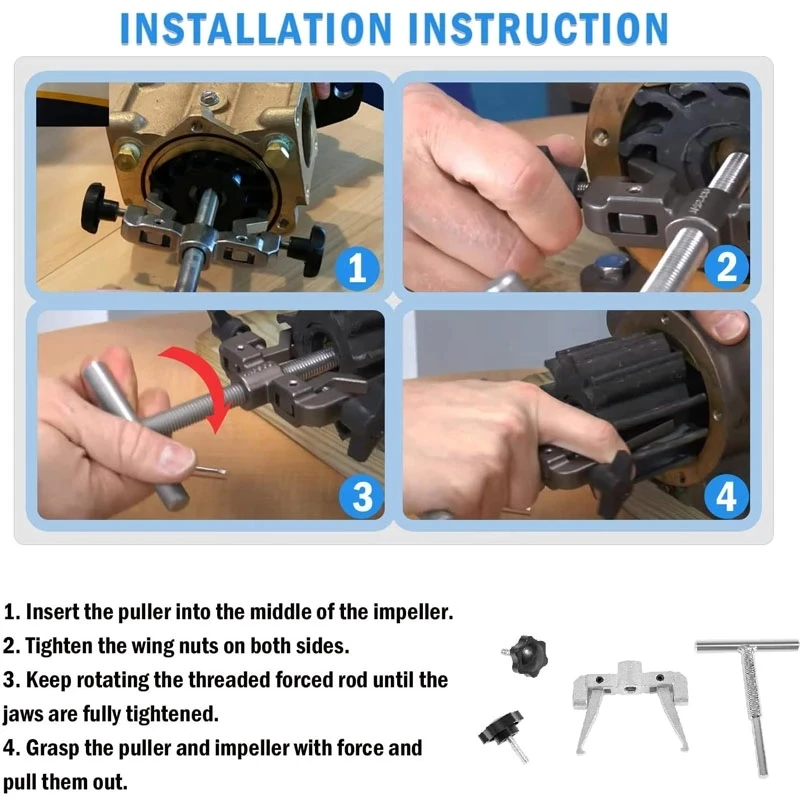 INSTALLATION INSTRUCTION

1

2

3

4

1. Insert the puller into the middle of the impeller.
2. Tighten the wing nuts on both sides.
3. Keep rotating the threaded forced rod until the jaws are fully tightened.
4. Grasp the puller and impeller with force and pull them out.