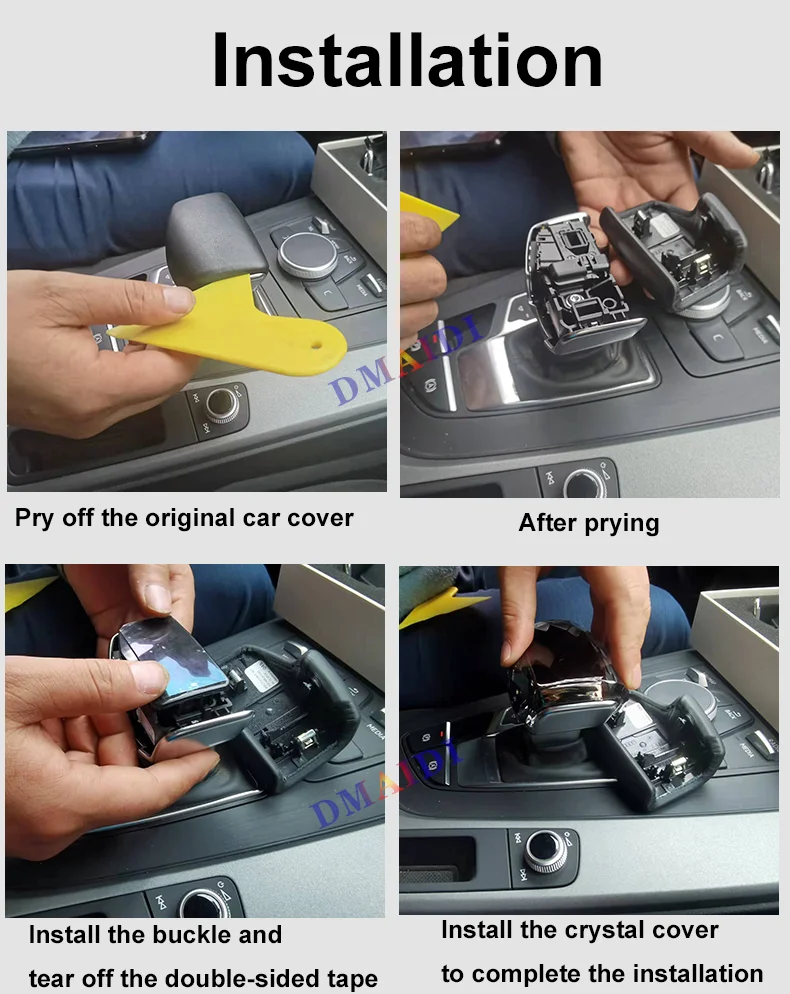 Installation

DMAIDI

Pry off the original car cover

After prying

DMAIDI

Install the buckle and tear off the double-sided tape

Install the crystal cover to complete the installation