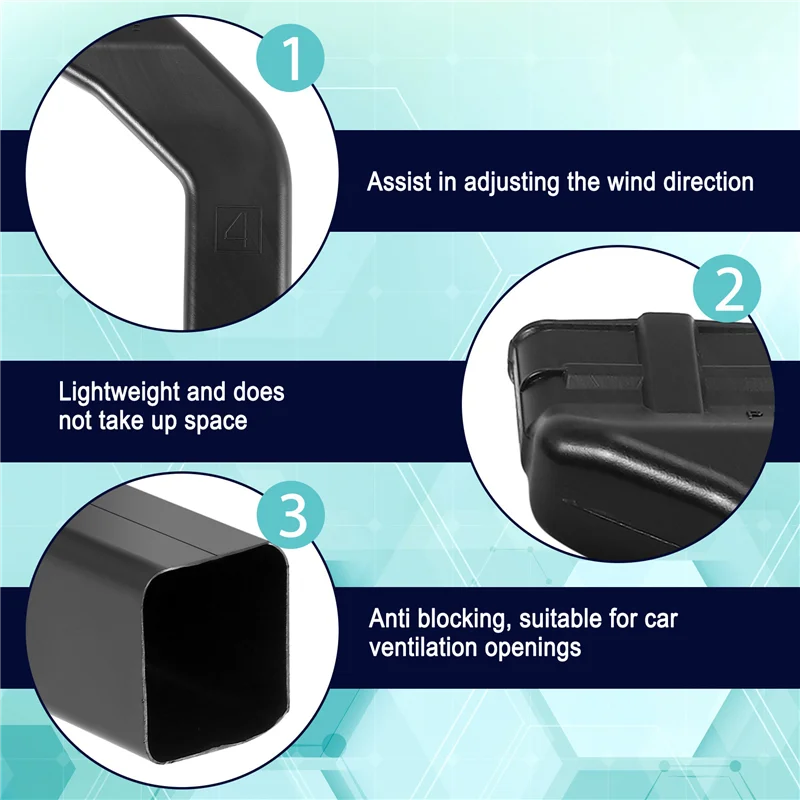 1

4

Assist in adjusting the wind direction

2

Lightweight and does not take up space

3

Anti blocking, suitable for car ventilation openings