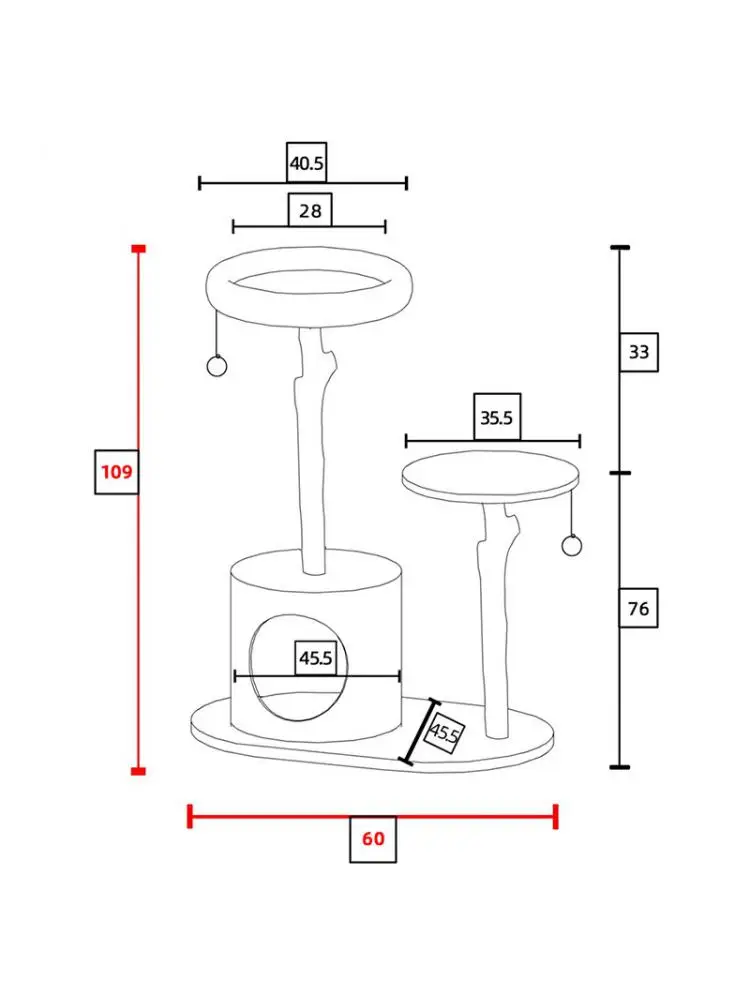 40.5

28

109

33

35.5

76

45.5

45.5

60