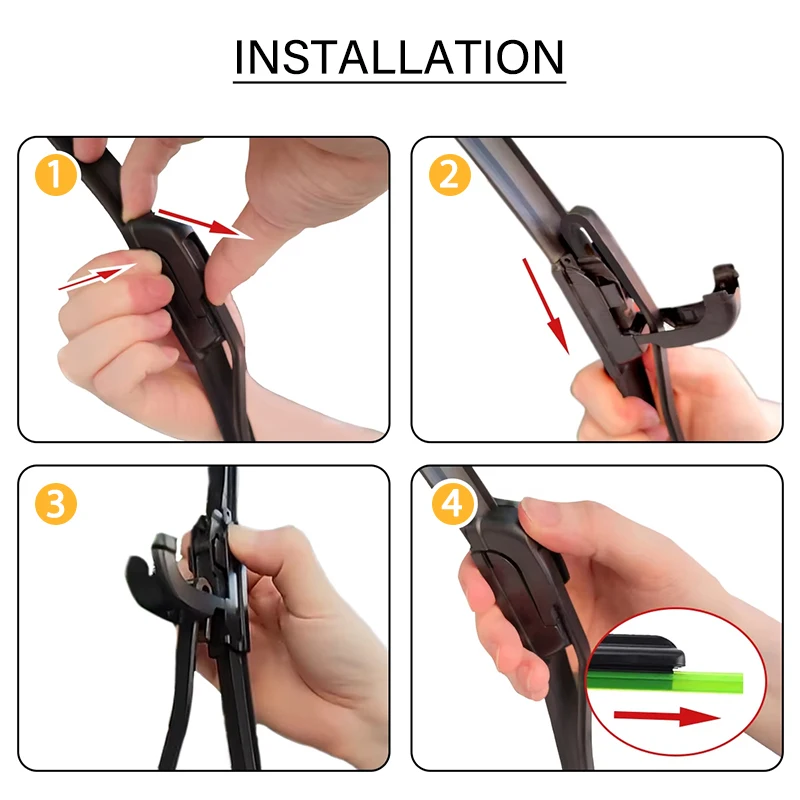 INSTALLATION

1

2

3

4