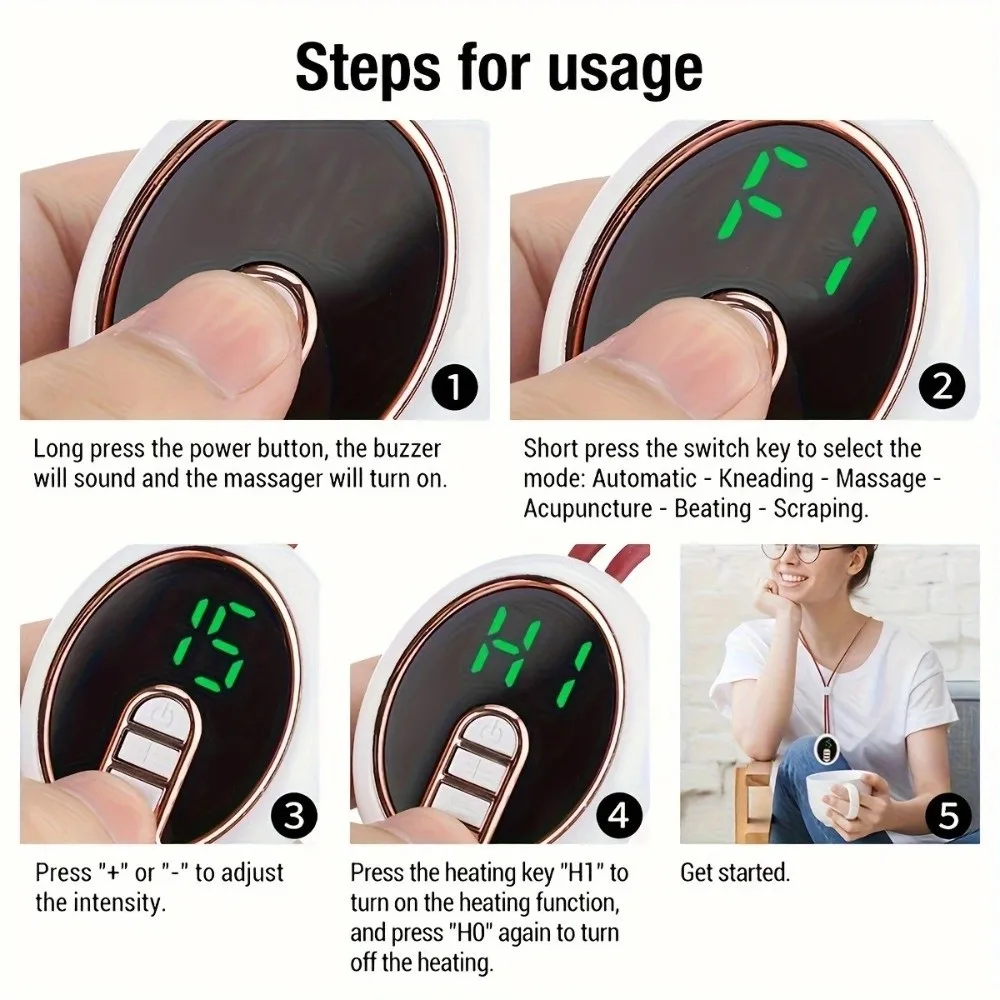 Steps for usage

F1

1

2

Long press the power button, the buzzer will sound and the massager will turn on.

Short press the switch key to select the mode: Automatic - Kneading - Massage - Acupuncture - Beating - Scraping.

15

H1

3

4

5

Press "+" or "-" to adjust the intensity.

Press the heating key "H1" to turn on the heating function, and press "H0" again to turn off the heating.

Get started.