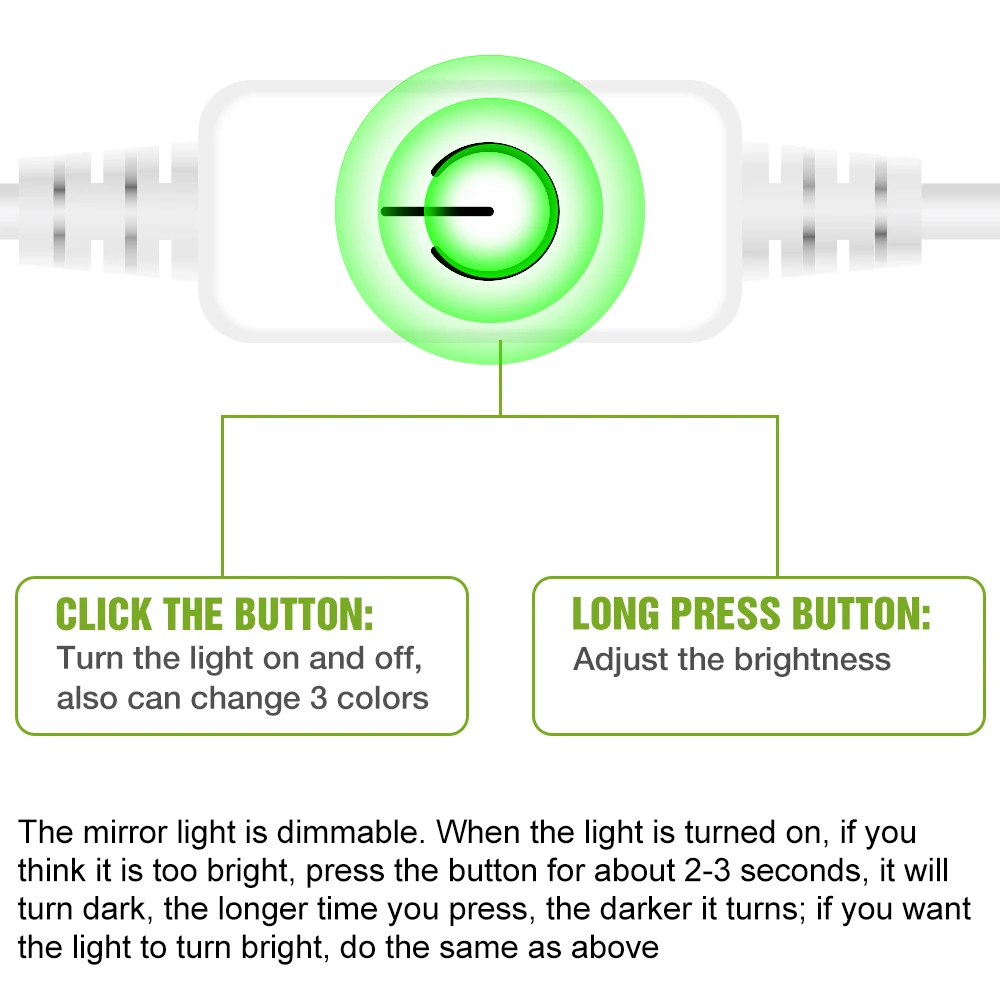 CLICK THE BUTTON:
Turn the light on and off, also can change 3 colors

LONG PRESS BUTTON:
Adjust the brightness

The mirror light is dimmable. When the light is turned on, if you think it is too bright, press the button for about 2-3 seconds, it will turn dark, the longer time you press, the darker it turns; if you want the light to turn bright, do the same as above