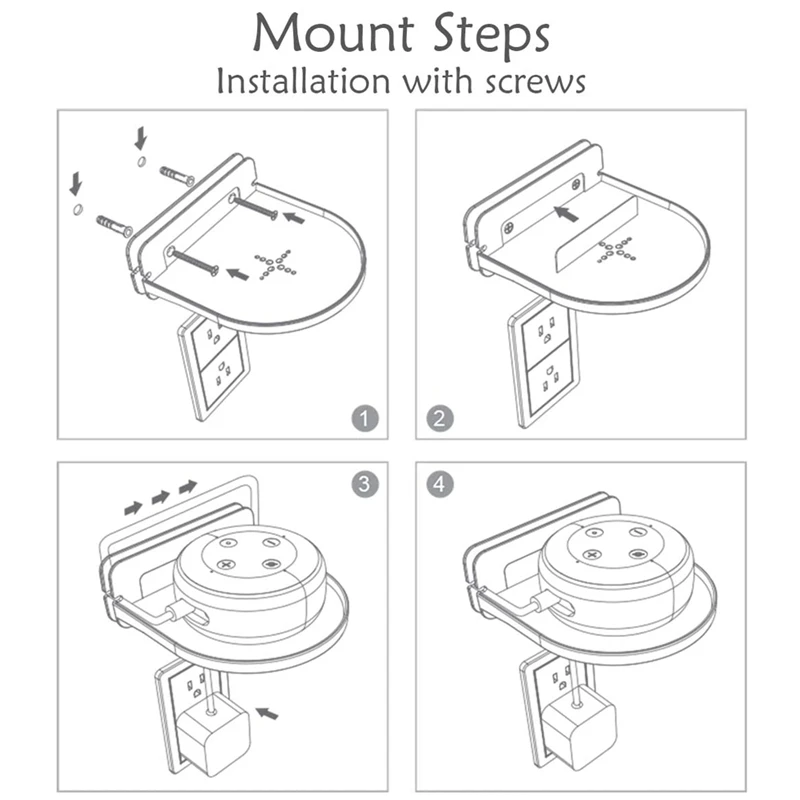 Mount Steps
Installation with screws

1

2

3

4