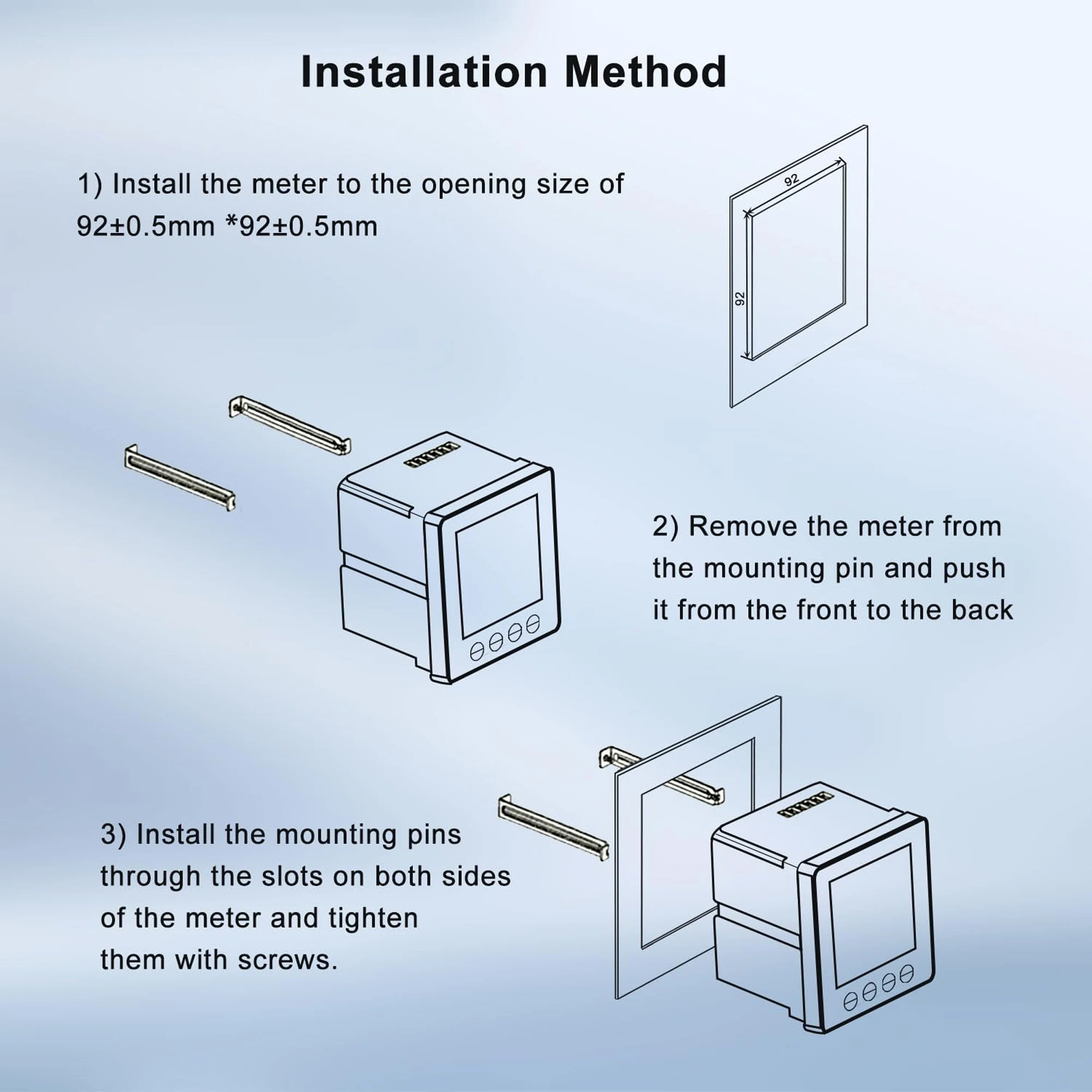 Installation Method

1) Install the meter to the opening size of 92±0.5mm *92±0.5mm

92

92

2) Remove the meter from the mounting pin and push it from the front to the back

3) Install the mounting pins through the slots on both sides of the meter and tighten them with screws.