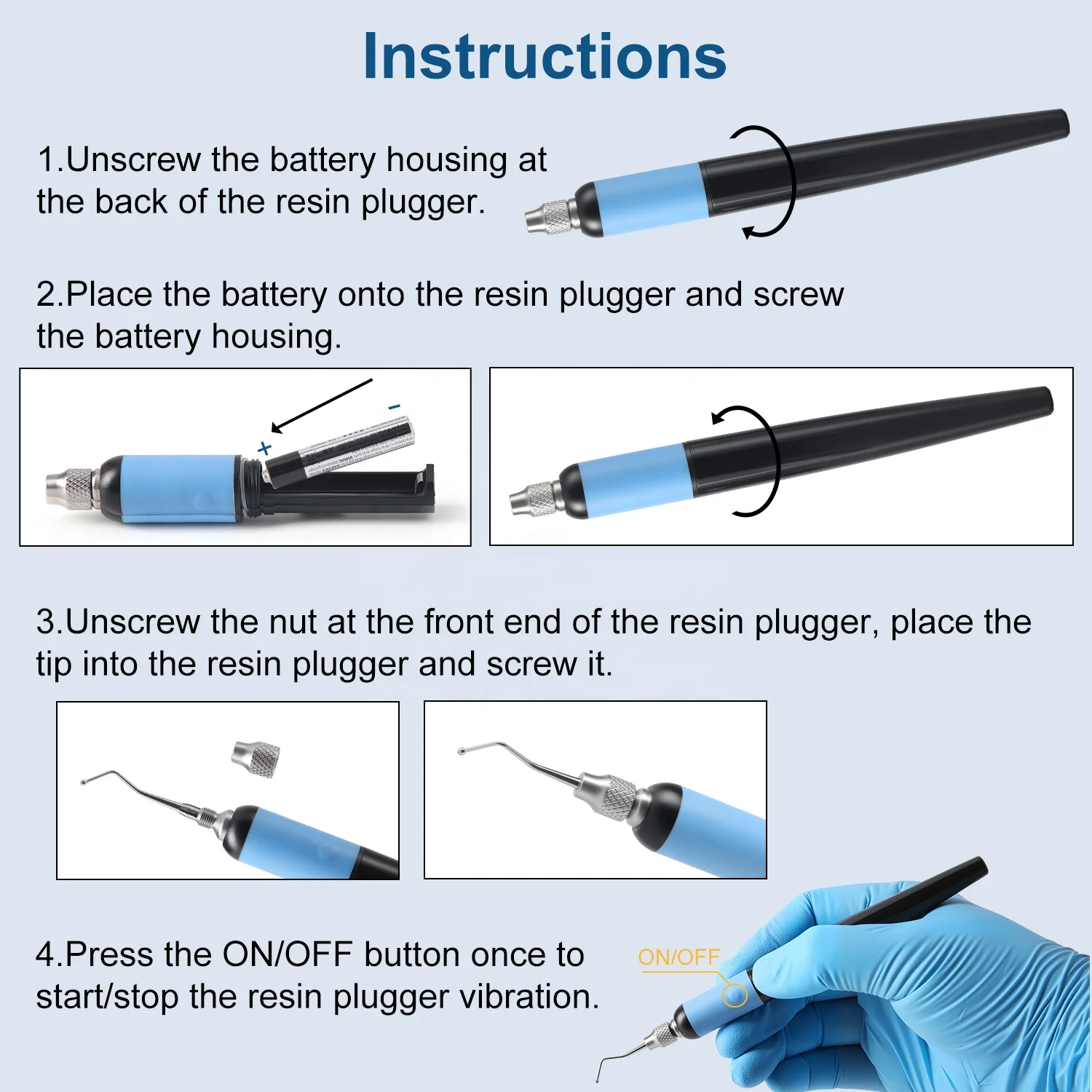 Instructions

1.Unscrew the battery housing at the back of the resin plugger.

2.Place the battery onto the resin plugger and screw the battery housing.

+ −

3.Unscrew the nut at the front end of the resin plugger, place the tip into the resin plugger and screw it.

4.Press the ON/OFF button once to start/stop the resin plugger vibration.

ON/OFF