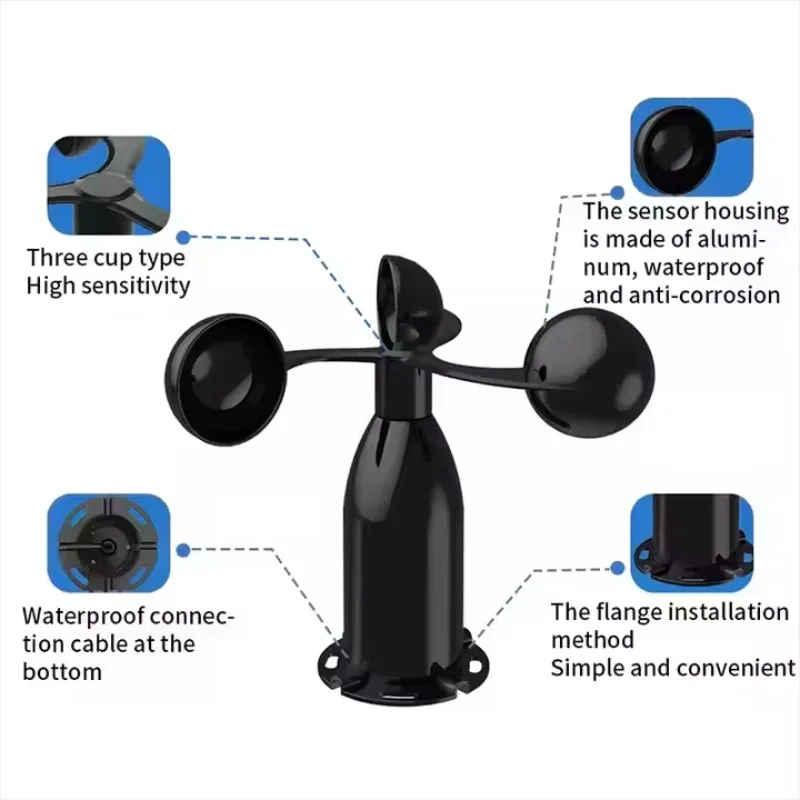 Three cup type
High sensitivity

The sensor housing is made of aluminum, waterproof and anti-corrosion

Waterproof connection cable at the bottom

The flange installation method
Simple and convenient