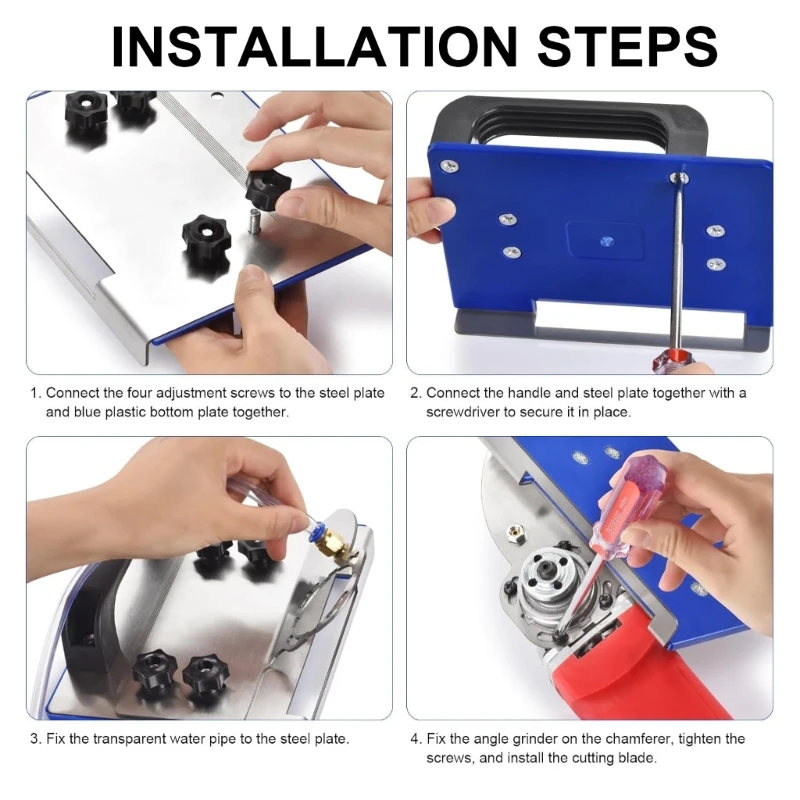 INSTALLATION STEPS

1. Connect the four adjustment screws to the steel plate and blue plastic bottom plate together.

2. Connect the handle and steel plate together with a screwdriver to secure it in place.

3. Fix the transparent water pipe to the steel plate.

4. Fix the angle grinder on the chamferer, tighten the screws, and install the cutting blade.