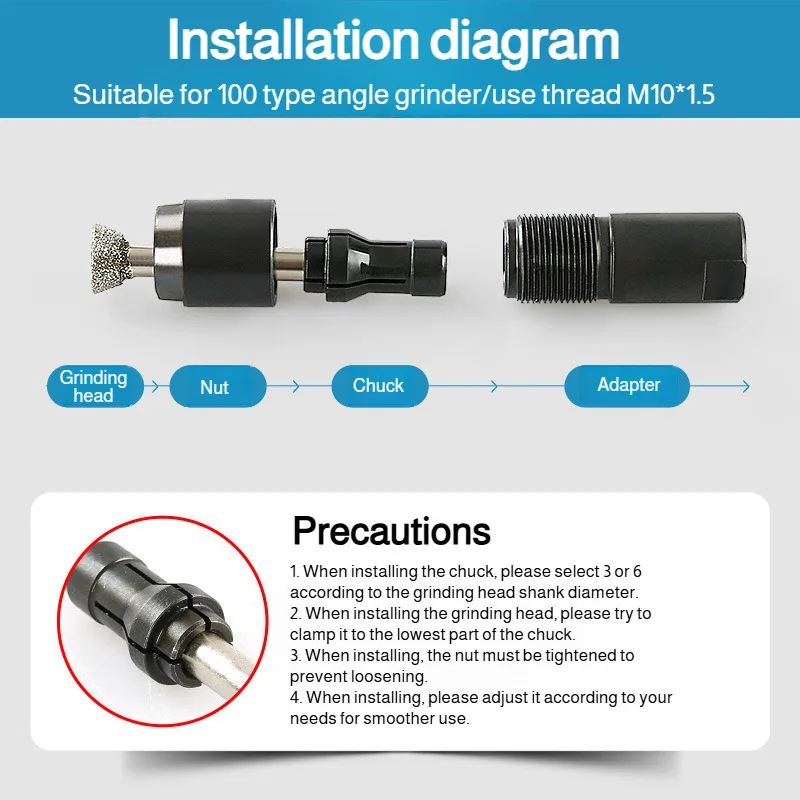 Installation diagram

Suitable for 100 type angle grinder/use thread M10*1.5

Grinding head

Nut

Chuck

Adapter

Precautions

1. When installing the chuck, please select 3 or 6 according to the grinding head shank diameter.
2. When installing the grinding head, please try to clamp it to the lowest part of the chuck.
3. When installing, the nut must be tightened to prevent loosening.
4. When installing, please adjust it according to your needs for smoother use.