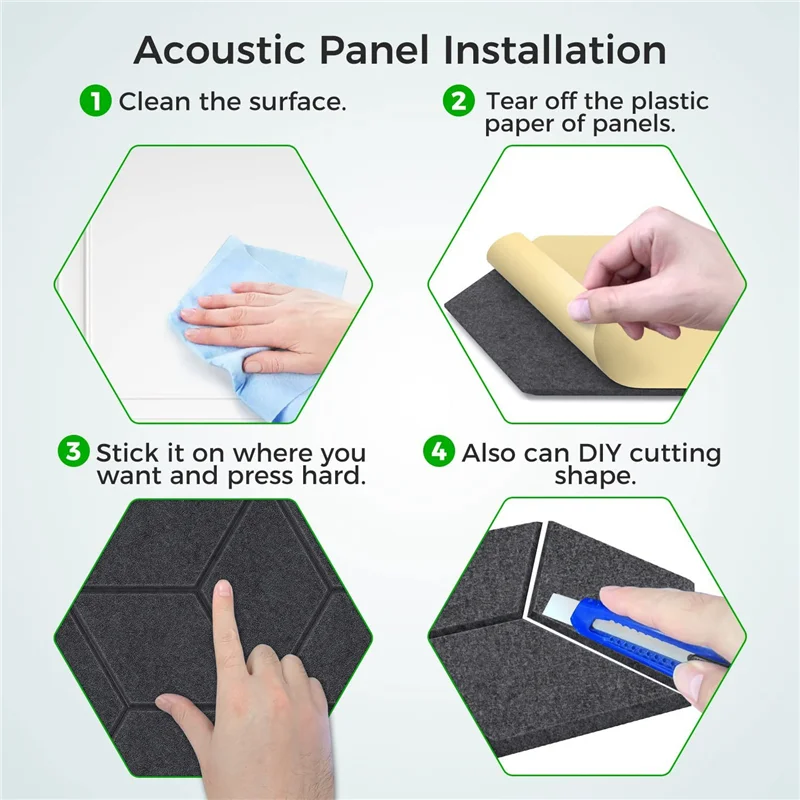 Acoustic Panel Installation

1 Clean the surface.

2 Tear off the plastic paper of panels.

3 Stick it on where you want and press hard.

4 Also can DIY cutting shape.