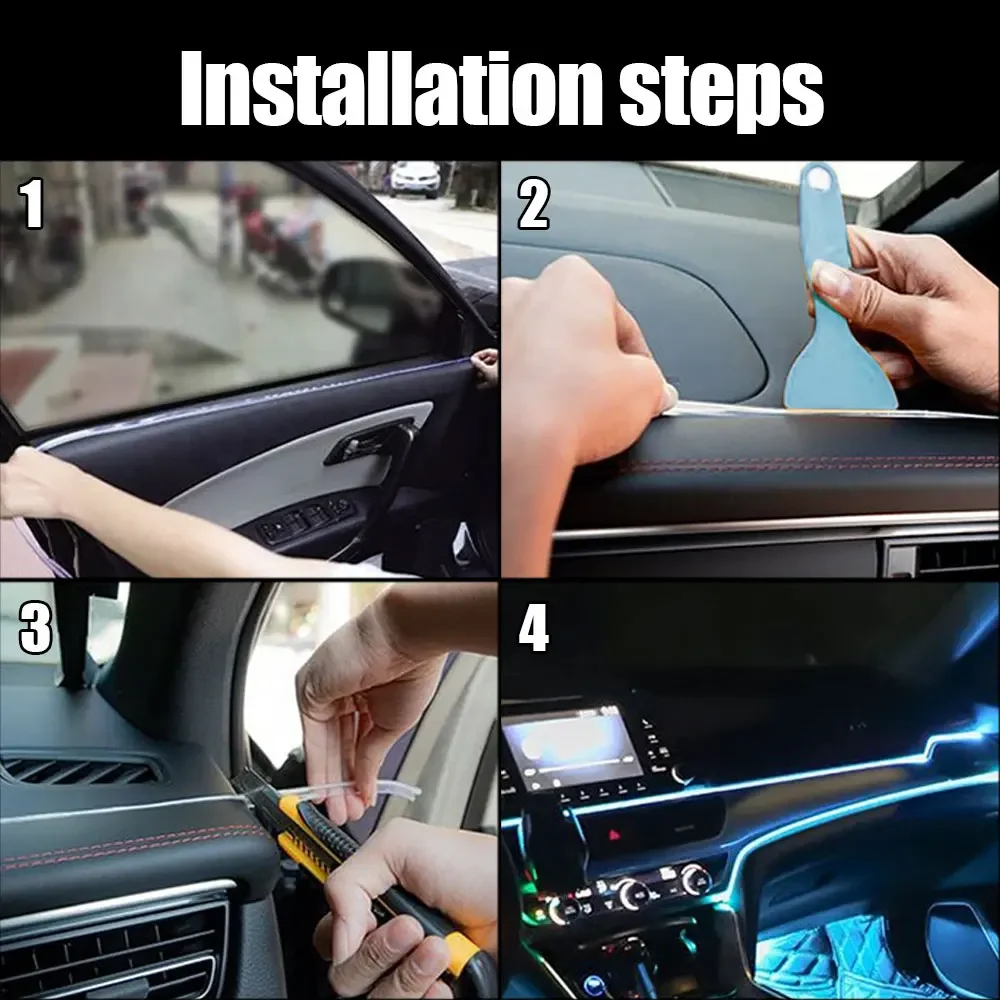 Installation steps

1

2

3

4