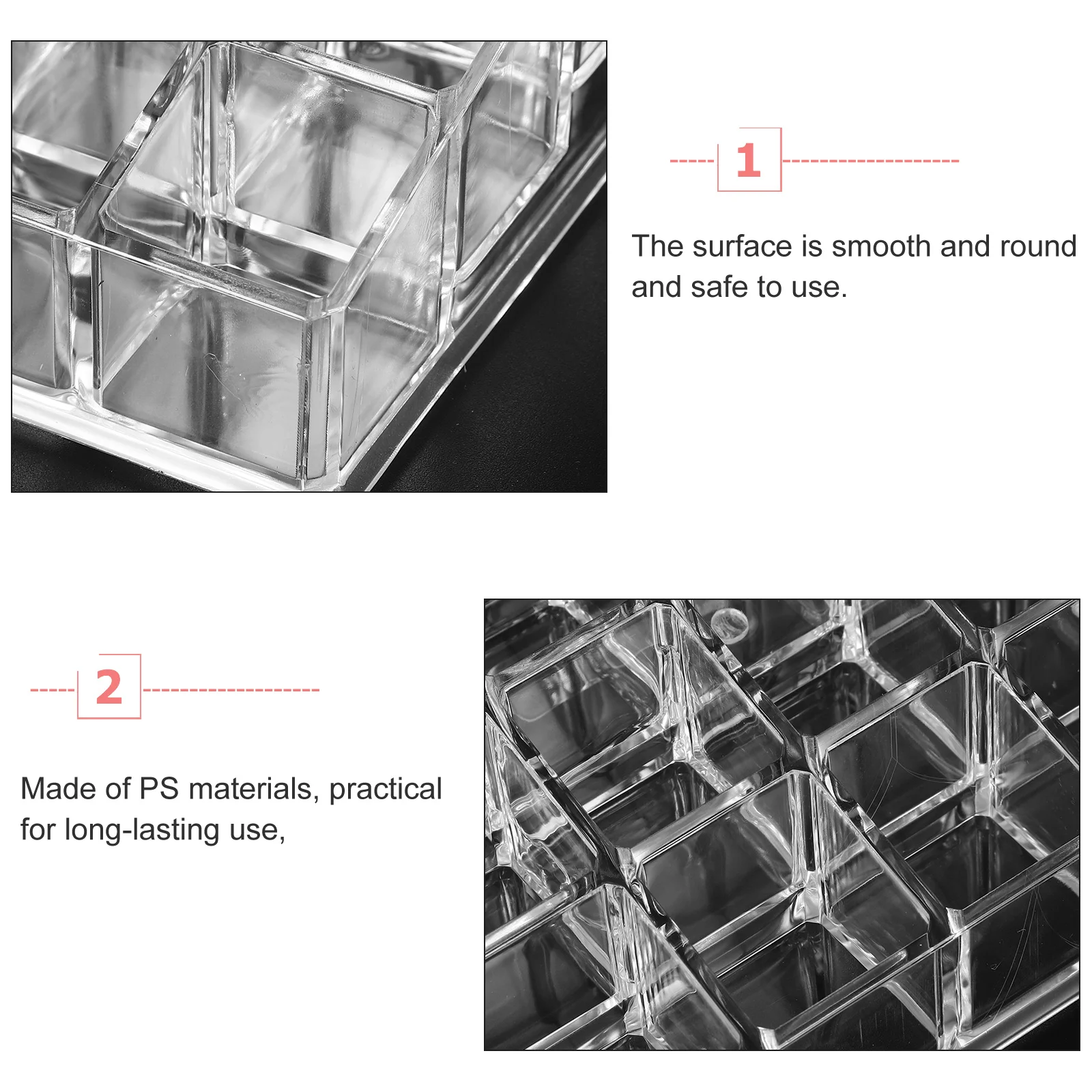 1

The surface is smooth and round and safe to use.

2

Made of PS materials, practical for long-lasting use,