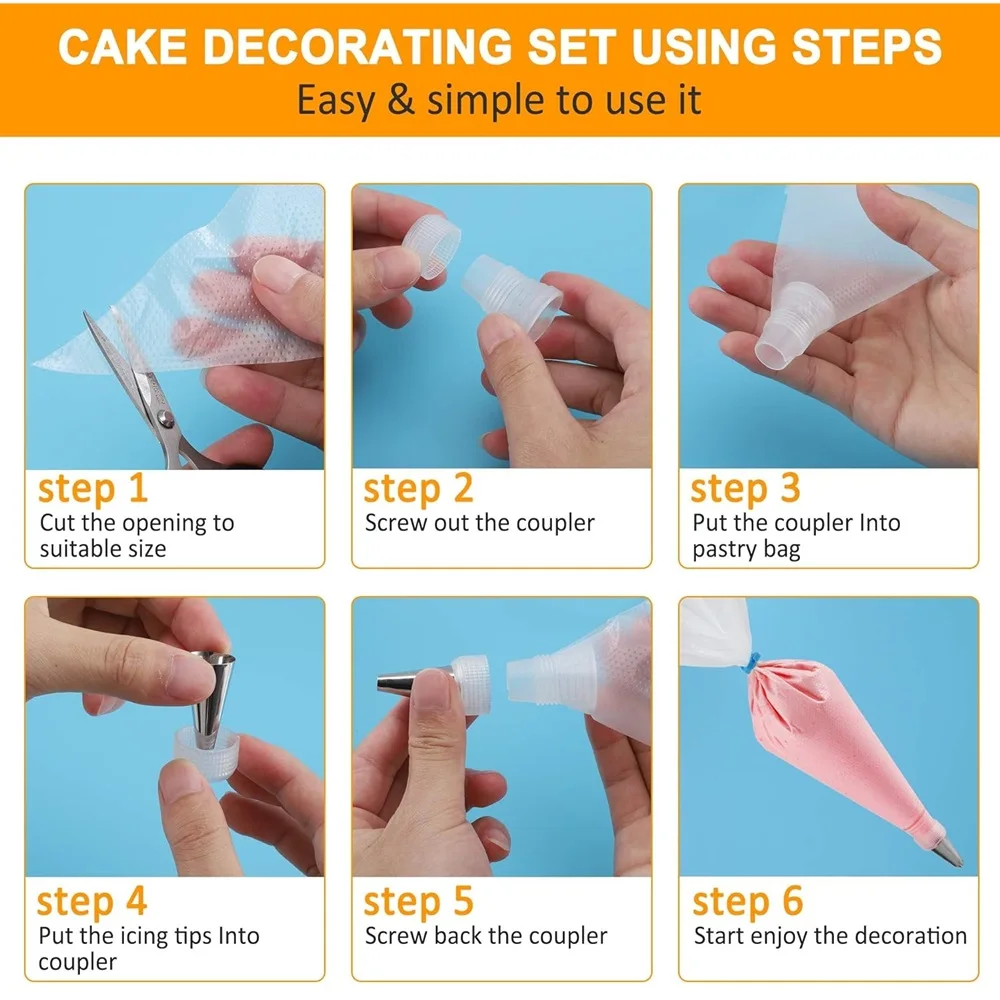 CAKE DECORATING SET USING STEPS
Easy & simple to use it

step 1
Cut the opening to suitable size

step 2
Screw out the coupler

step 3
Put the coupler Into pastry bag

step 4
Put the icing tips Into coupler

step 5
Screw back the coupler

step 6
Start enjoy the decoration