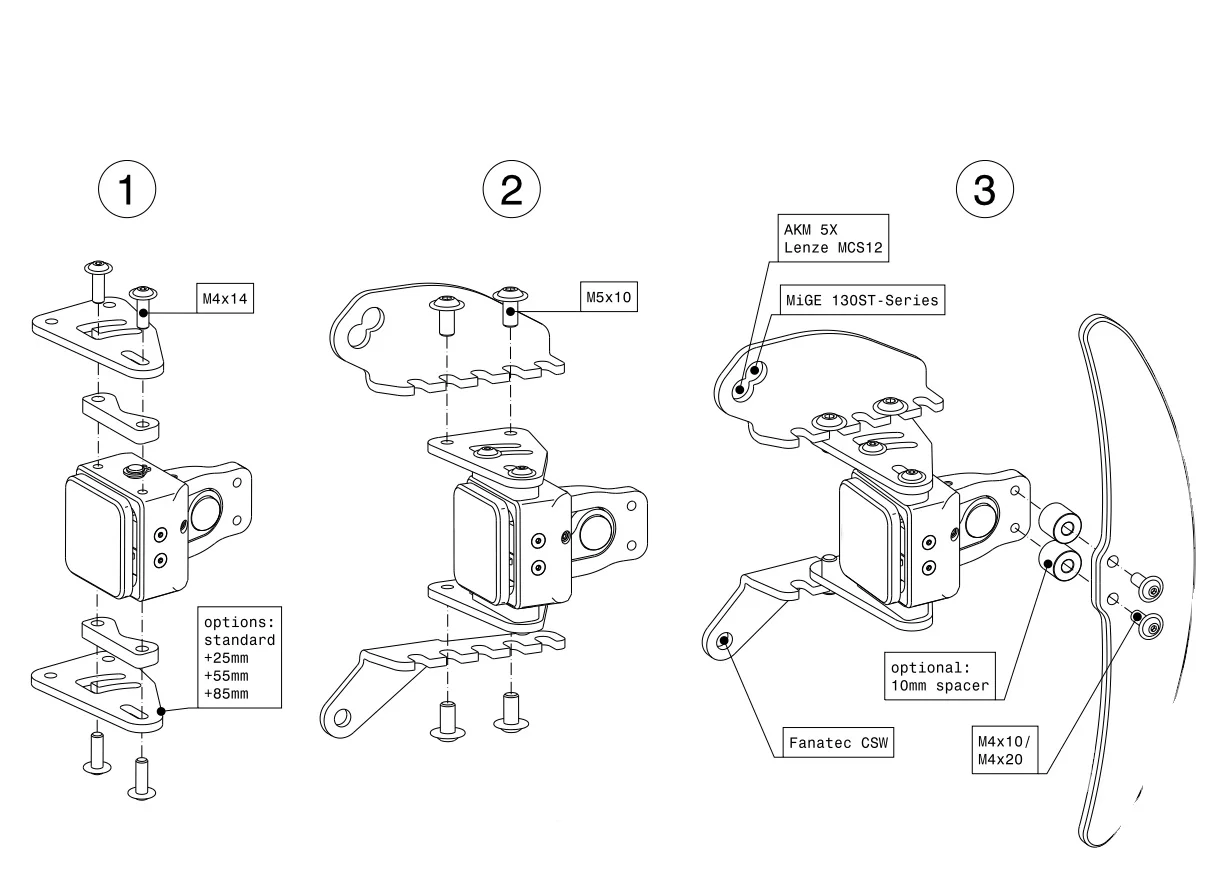 1

M4x14

options:
standard
+25mm
+55mm
+85mm

2

M5x10

3

AKM 5X
Lenze MCS12

MiGE 130ST-Series

optional:
10mm spacer

Fanatec CSW

M4x10/
M4x20