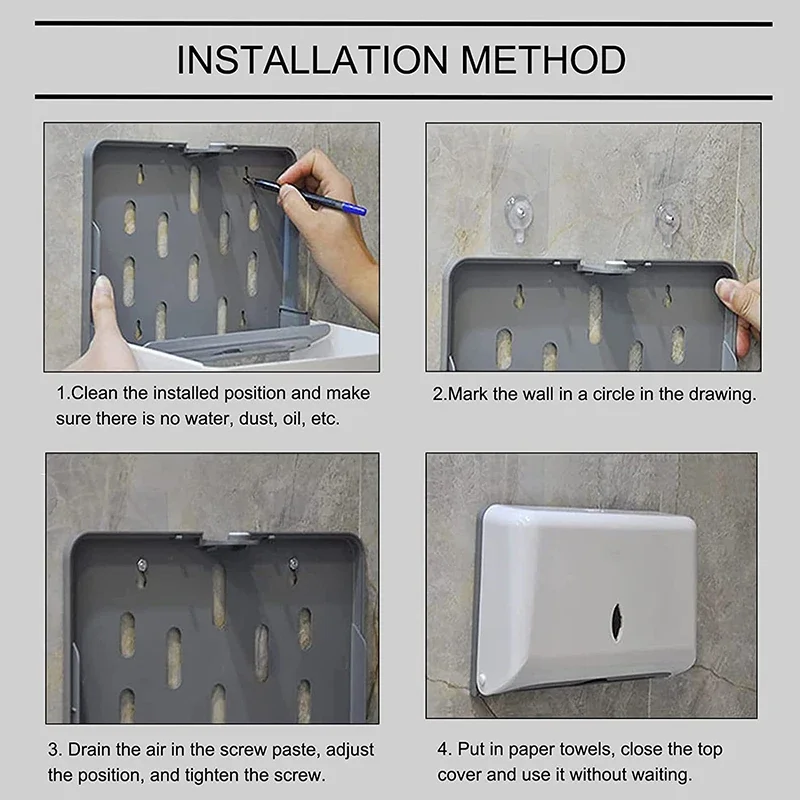 INSTALLATION METHOD

1.Clean the installed position and make sure there is no water, dust, oil, etc.

2.Mark the wall in a circle in the drawing.

3. Drain the air in the screw paste, adjust the position, and tighten the screw.

4. Put in paper towels, close the top cover and use it without waiting.