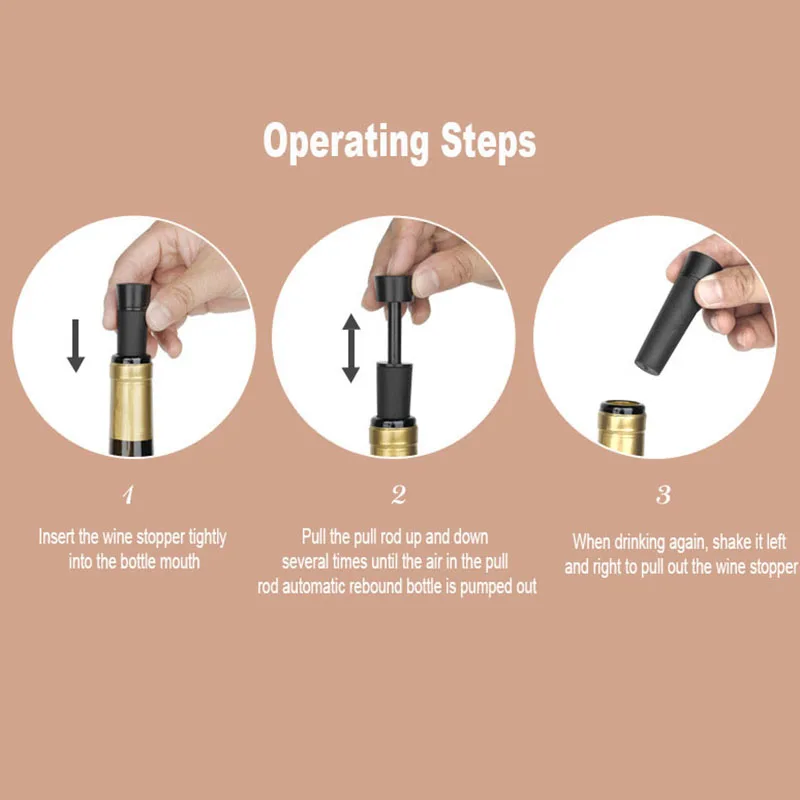 Operating Steps

1

Insert the wine stopper tightly into the bottle mouth

2

Pull the pull rod up and down several times until the air in the pull rod automatic rebound bottle is pumped out

3

When drinking again, shake it left and right to pull out the wine stopper