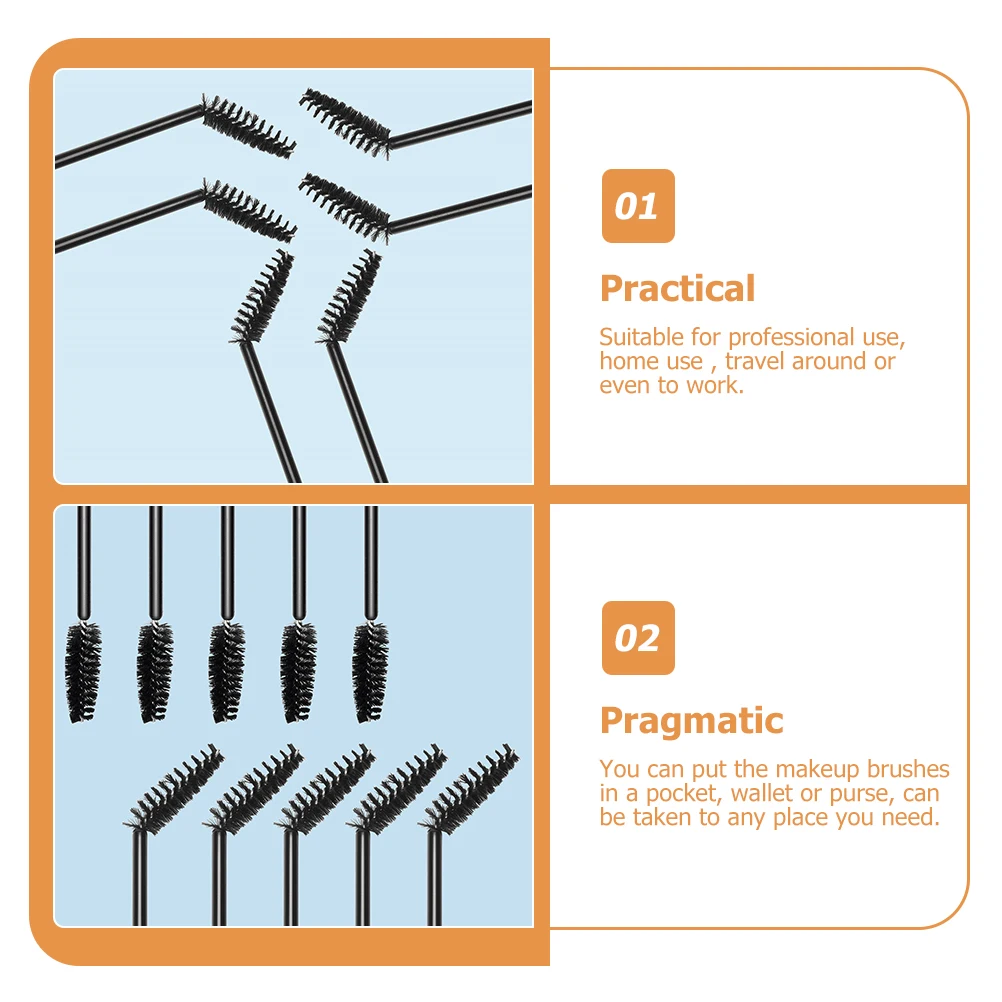 01

Practical

Suitable for professional use, home use , travel around or even to work.

02

Pragmatic

You can put the makeup brushes in a pocket, wallet or purse, can be taken to any place you need.