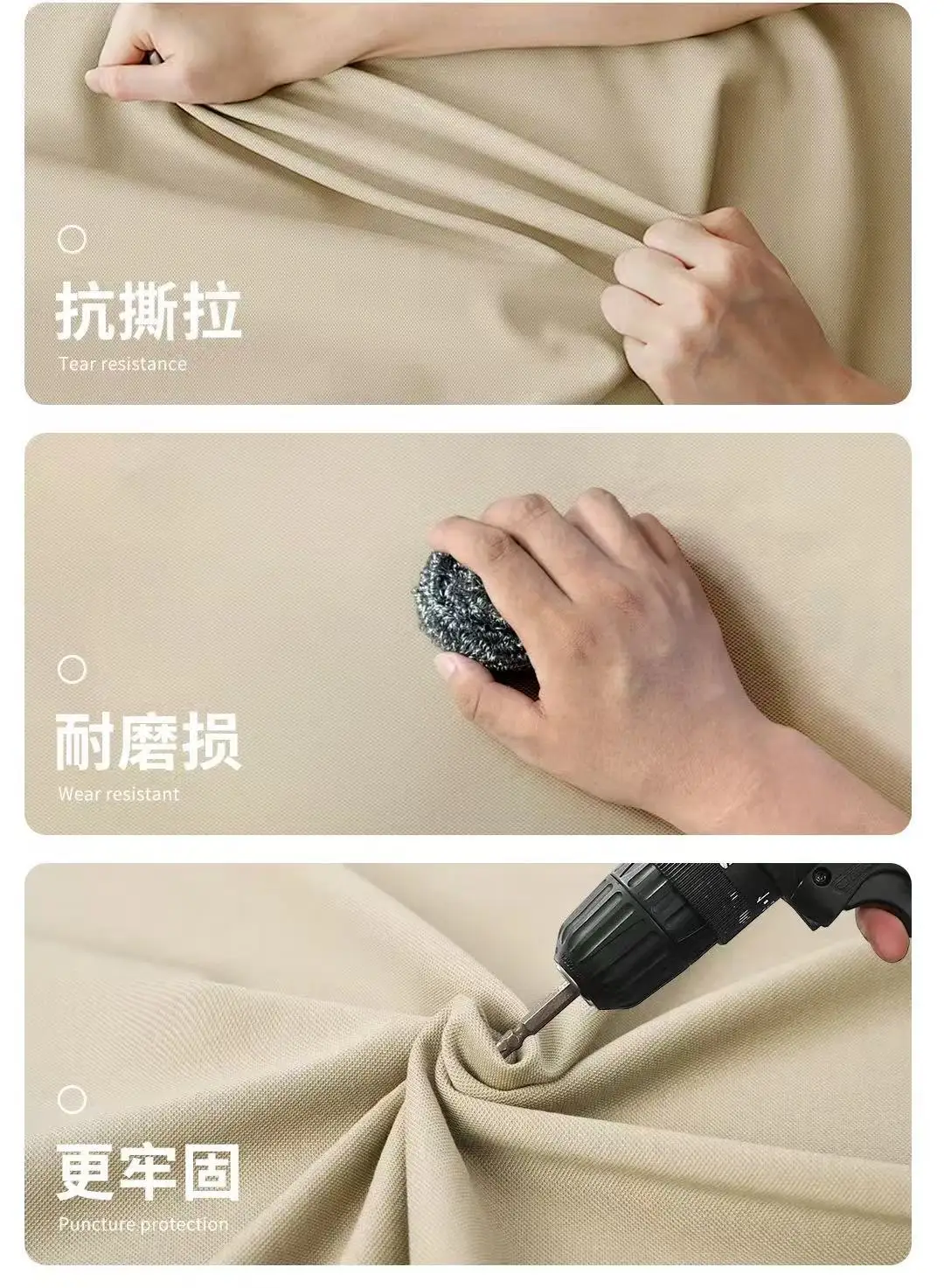 抗撕拉
Tear resistance

耐磨损
Wear resistant

更牢固
Puncture protection