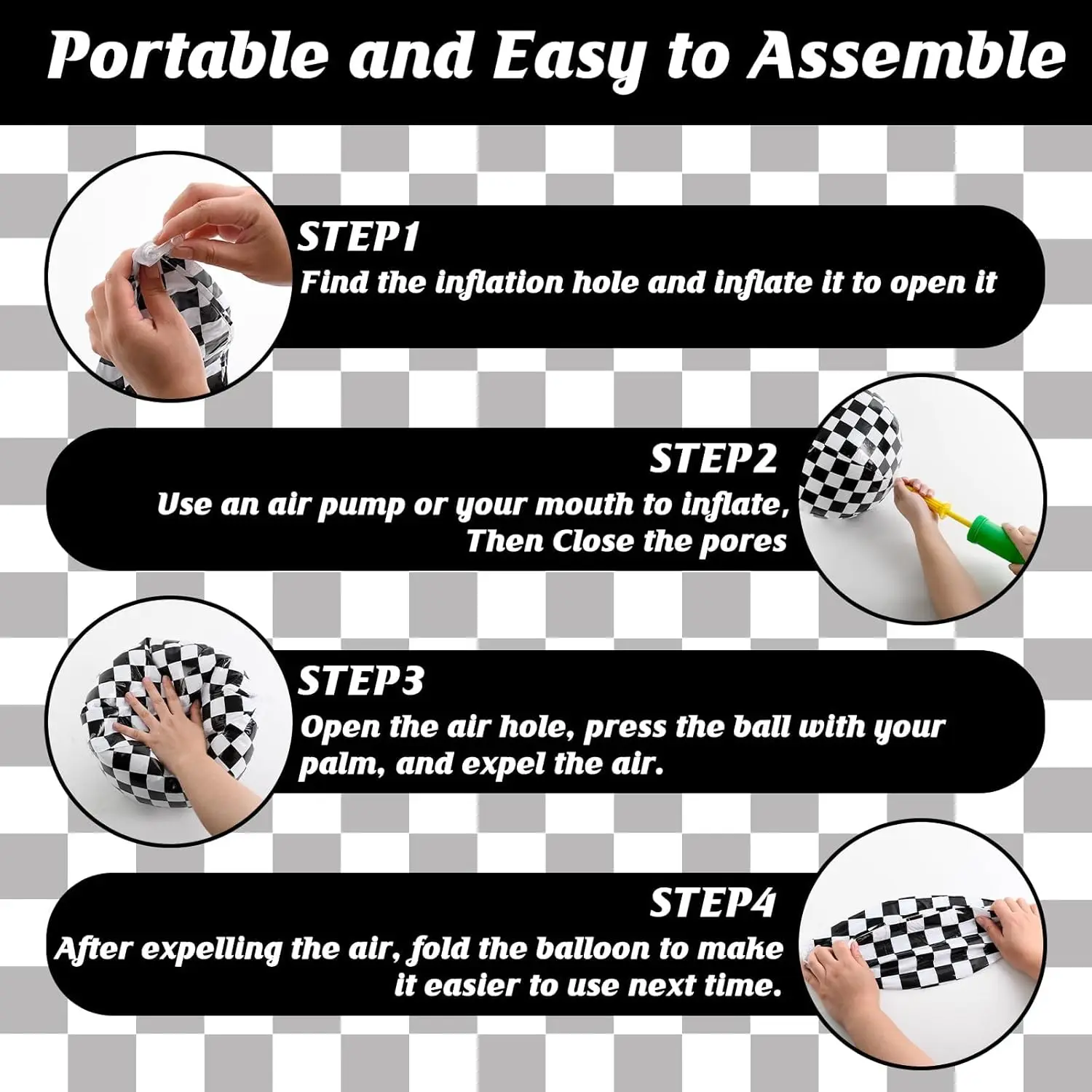 Portable and Easy to Assemble

STEP1
Find the inflation hole and inflate it to open it

STEP2
Use an air pump or your mouth to inflate, Then Close the pores

STEP3
Open the air hole, press the ball with your palm, and expel the air.

STEP4
After expelling the air, fold the balloon to make it easier to use next time.