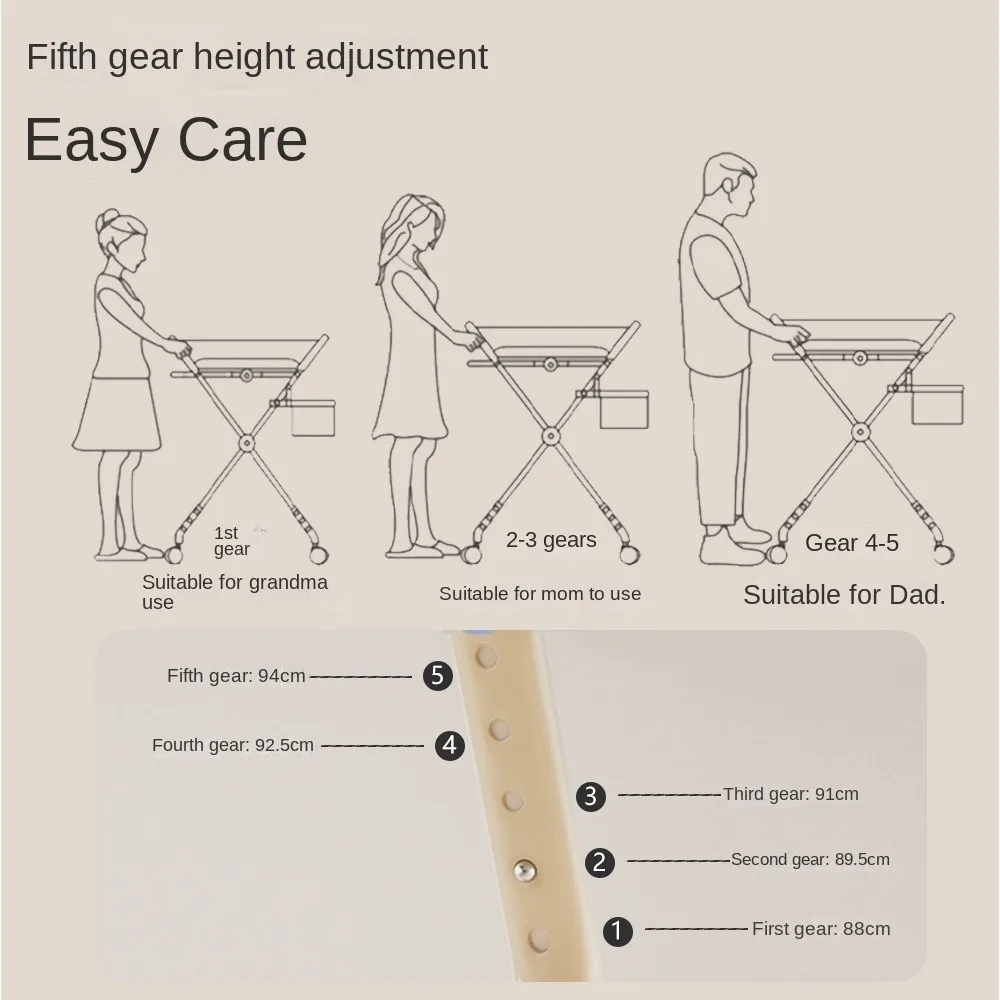 Fifth gear height adjustment

Easy Care

1st gear

Suitable for grandma use

2-3 gears

Suitable for mom to use

Gear 4-5

Suitable for Dad.

Fifth gear: 94cm 5

Fourth gear: 92.5cm 4

3 Third gear: 91cm

2 Second gear: 89.5cm

1 First gear: 88cm