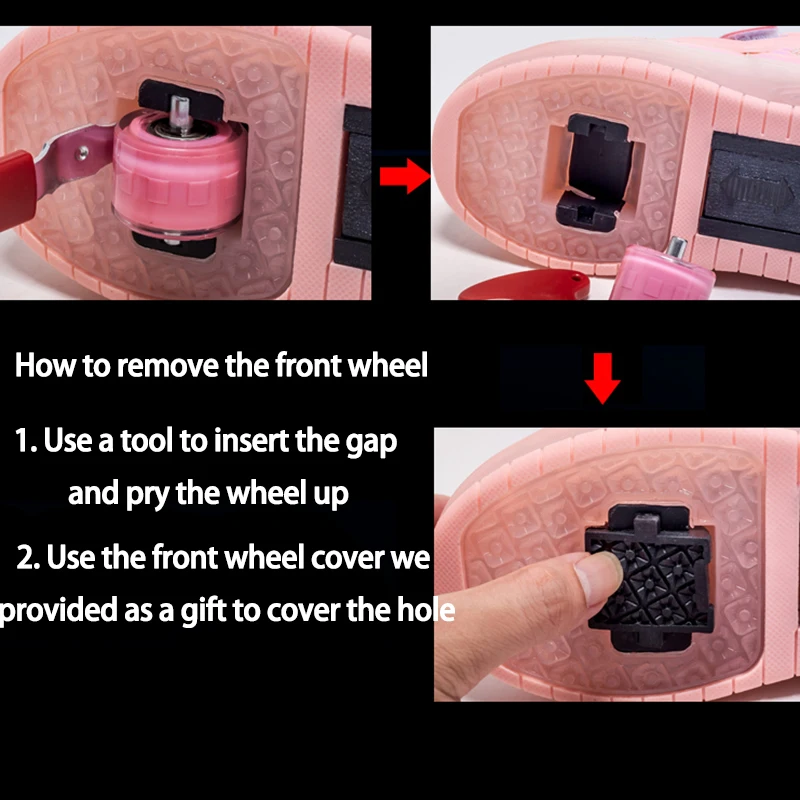 How to remove the front wheel

1. Use a tool to insert the gap and pry the wheel up

2. Use the front wheel cover we provided as a gift to cover the hole