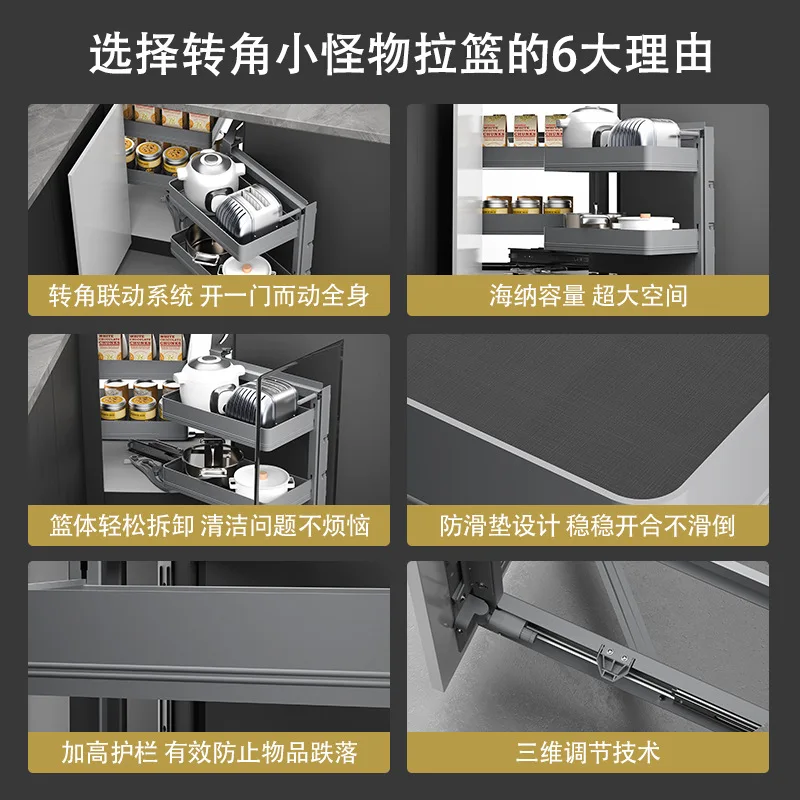 选择转角小怪物拉篮的6大理由

转角联动系统 开一门而动全身

海纳容量 超大空间

篮体轻松拆卸 清洁问题不烦恼

防滑垫设计 稳稳开合不滑倒

加高护栏 有效防止物品跌落

三维调节技术