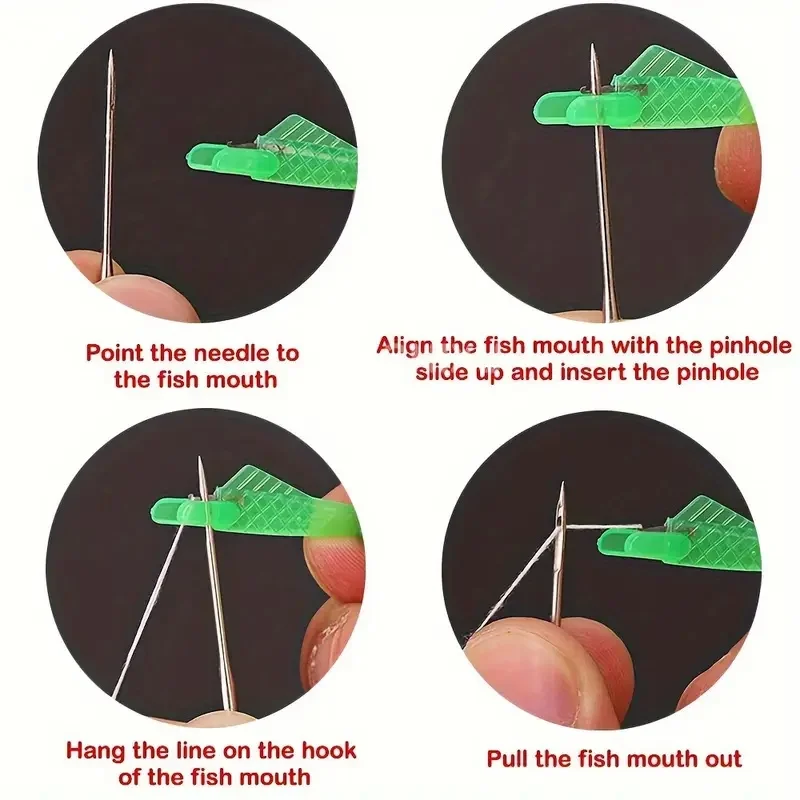 Point the needle to the fish mouth

Align the fish mouth with the pinhole slide up and insert the pinhole

Hang the line on the hook of the fish mouth

Pull the fish mouth out