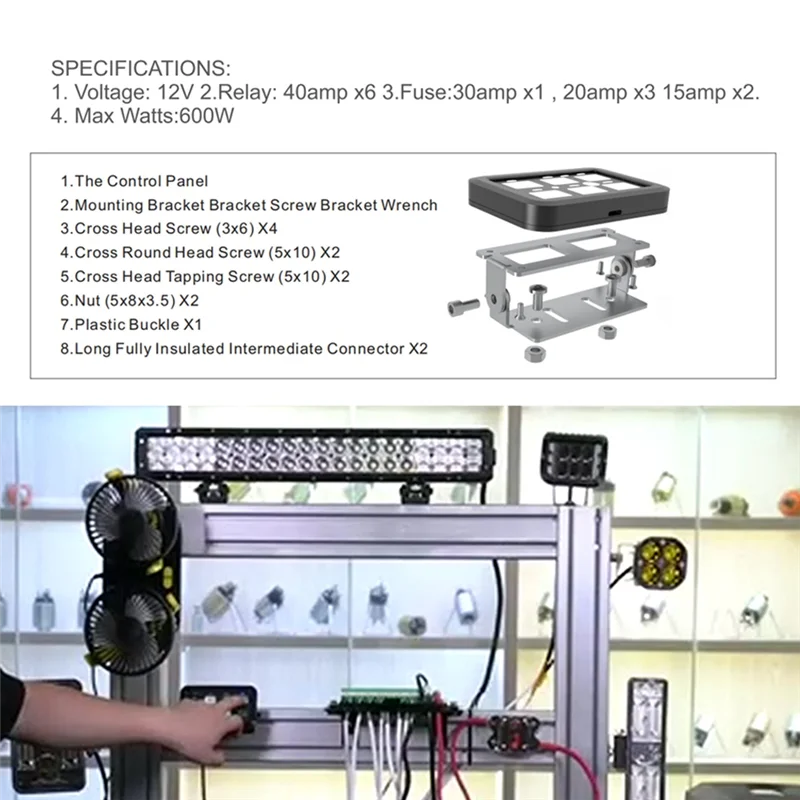 SPECIFICATIONS:
1. Voltage: 12V 2.Relay: 40amp x6 3.Fuse:30amp x1 , 20amp x3 15amp x2.
4. Max Watts:600W

1.The Control Panel
2.Mounting Bracket Bracket Screw Bracket Wrench
3.Cross Head Screw (3x6) X4
4.Cross Round Head Screw (5x10) X2
5.Cross Head Tapping Screw (5x10) X2
6.Nut (5x8x3.5) X2
7.Plastic Buckle X1
8.Long Fully Insulated Intermediate Connector X2