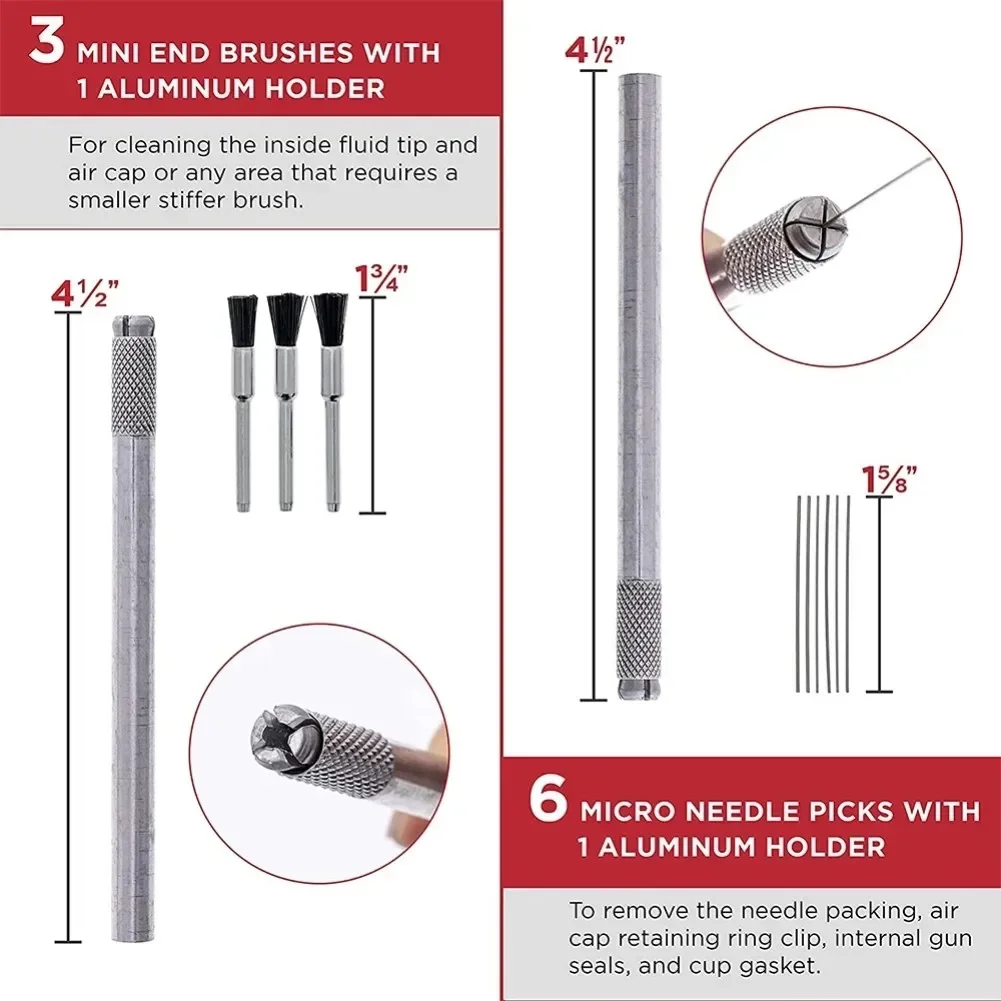 3 MINI END BRUSHES WITH 1 ALUMINUM HOLDER

For cleaning the inside fluid tip and air cap or any area that requires a smaller stiffer brush.

4½"

1¾"

4½"

1⅝"

6 MICRO NEEDLE PICKS WITH 1 ALUMINUM HOLDER

To remove the needle packing, air cap retaining ring clip, internal gun seals, and cup gasket.