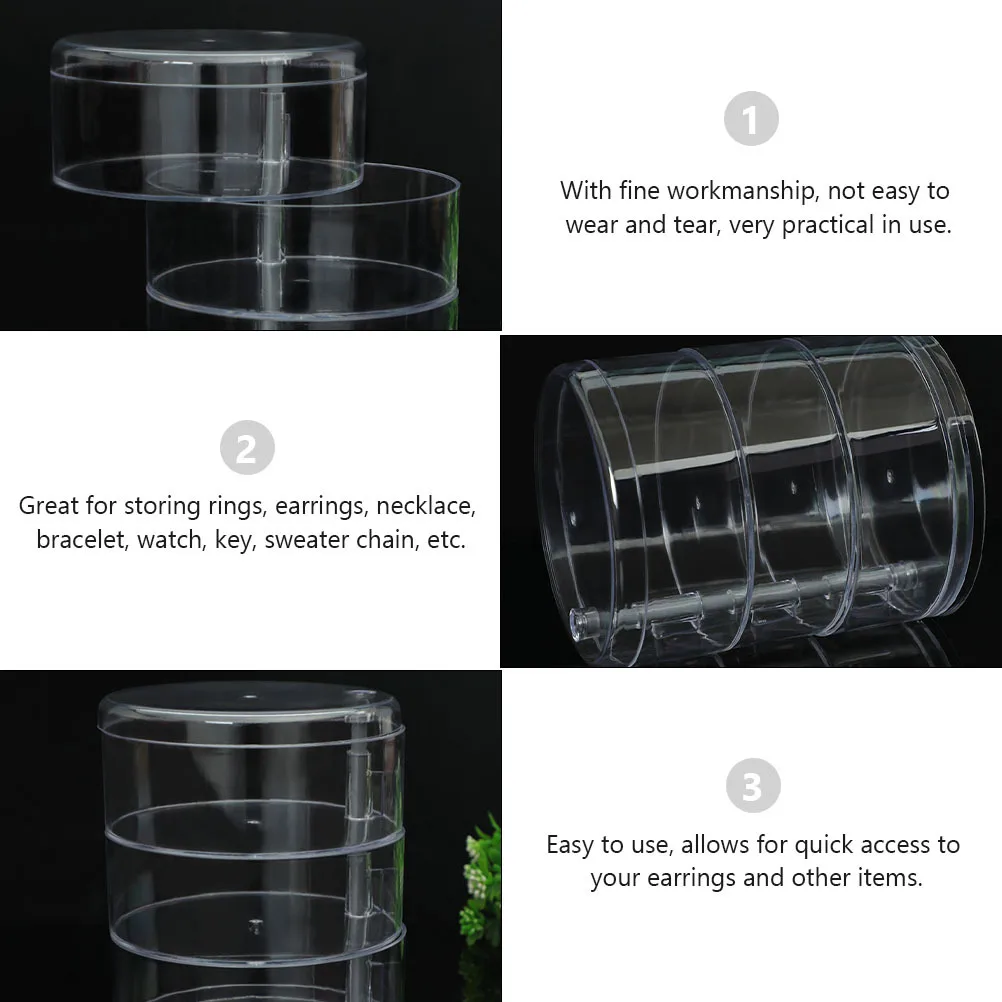 1

With fine workmanship, not easy to wear and tear, very practical in use.

2

Great for storing rings, earrings, necklace, bracelet, watch, key, sweater chain, etc.

3

Easy to use, allows for quick access to your earrings and other items.