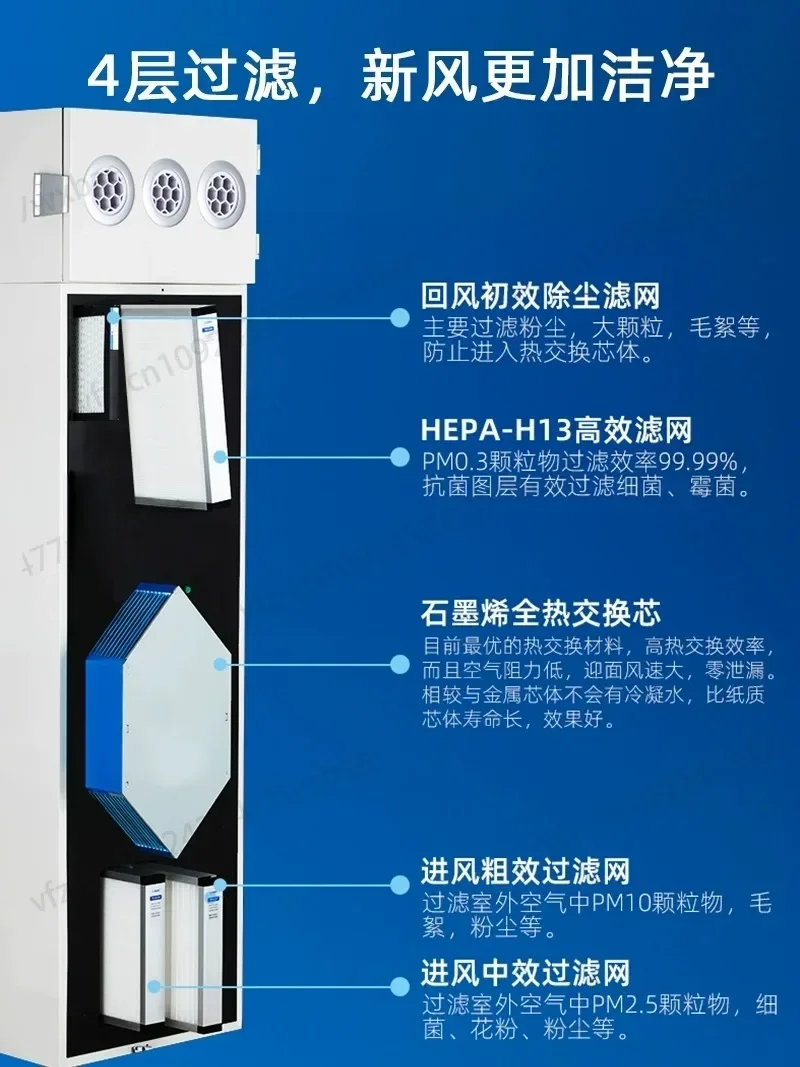 4层过滤，新风更加洁净

回风初效除尘滤网
主要过滤粉尘，大颗粒，毛絮等，防止进入热交换芯体。

HEPA-H13高效滤网
PM0.3颗粒物过滤效率99.99%，抗菌图层有效过滤细菌、霉菌。

石墨烯全热交换芯
目前最优的热交换材料，高热交换效率，而且空气阻力低，迎面风速大，零泄漏。相较与金属芯体不会有冷凝水，比纸质芯体寿命长，效果好。

进风粗效过滤网
过滤室外空气中PM10颗粒物，毛絮，粉尘等。

进风中效过滤网
过滤室外空气中PM2.5颗粒物，细菌、花粉、粉尘等。