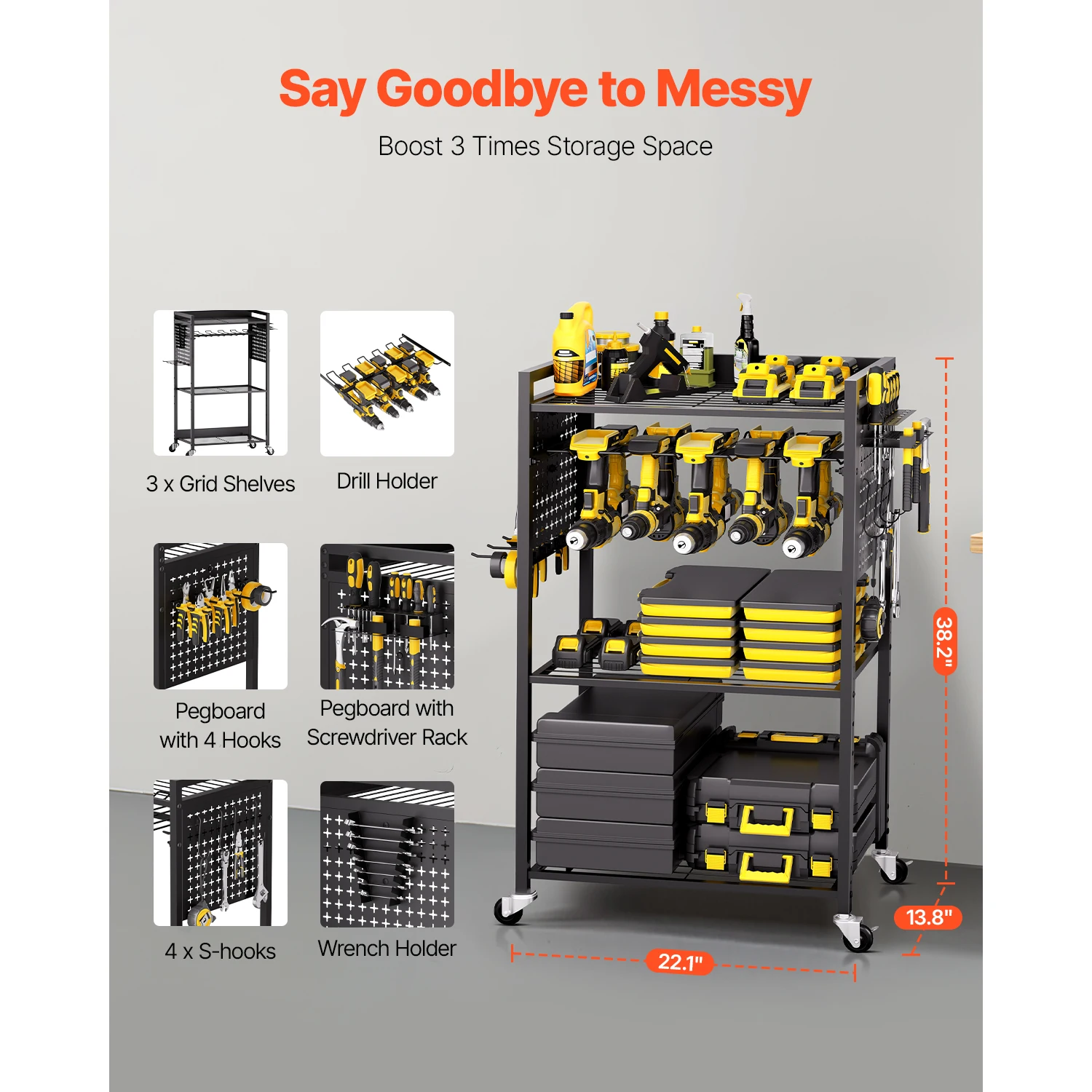 Say Goodbye to Messy

Boost 3 Times Storage Space

3 x Grid Shelves

Drill Holder

Pegboard with 4 Hooks

Pegboard with Screwdriver Rack

4 x S-hooks

Wrench Holder

38.2"

13.8"

22.1"