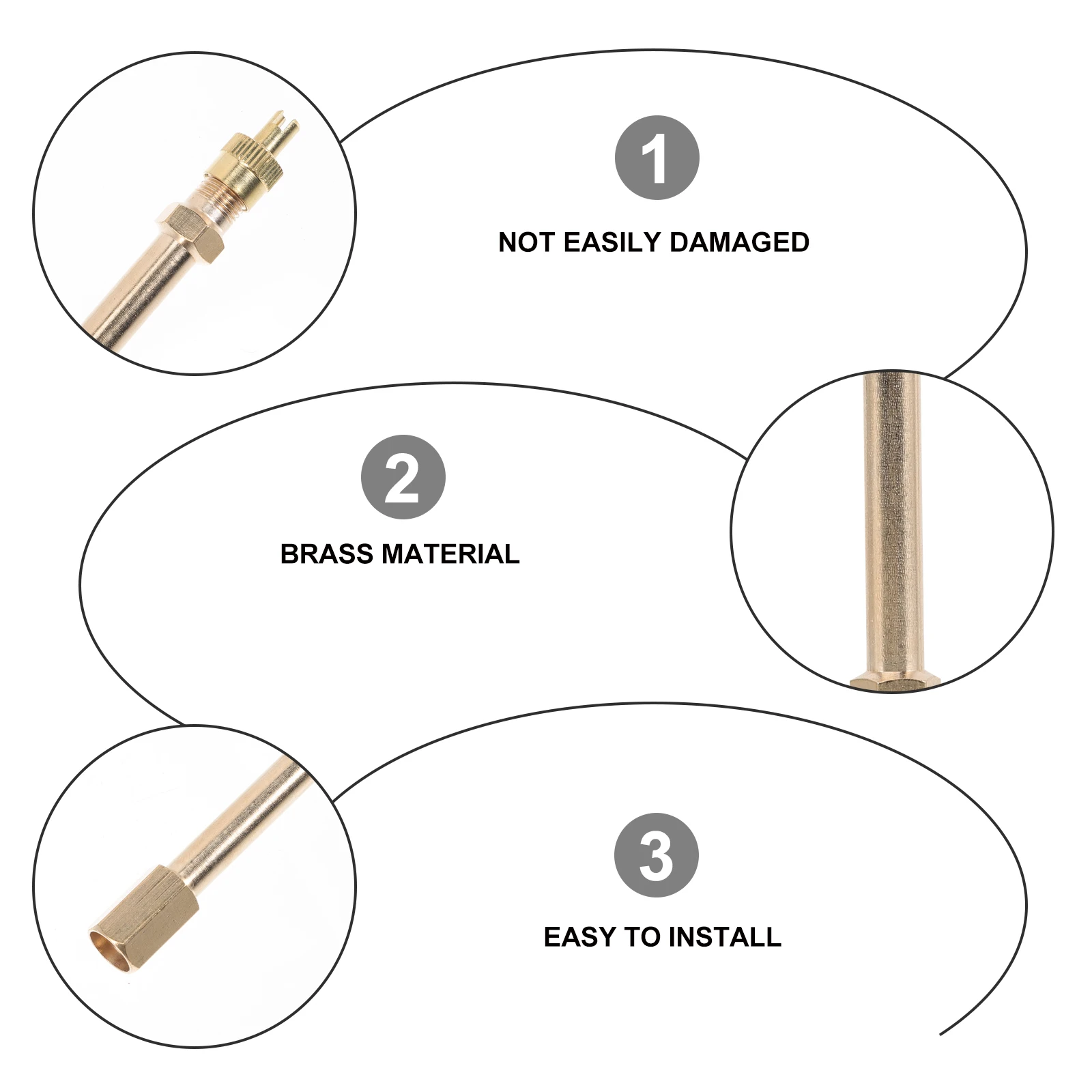 1

NOT EASILY DAMAGED

2

BRASS MATERIAL

3

EASY TO INSTALL