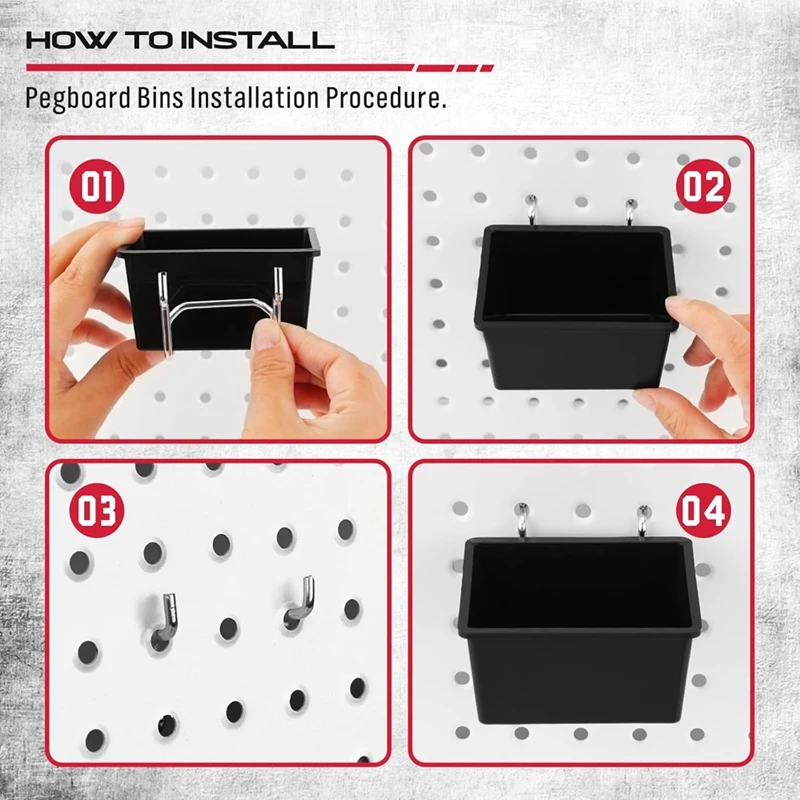 HOW TO INSTALL

Pegboard Bins Installation Procedure.

01

02

03

04