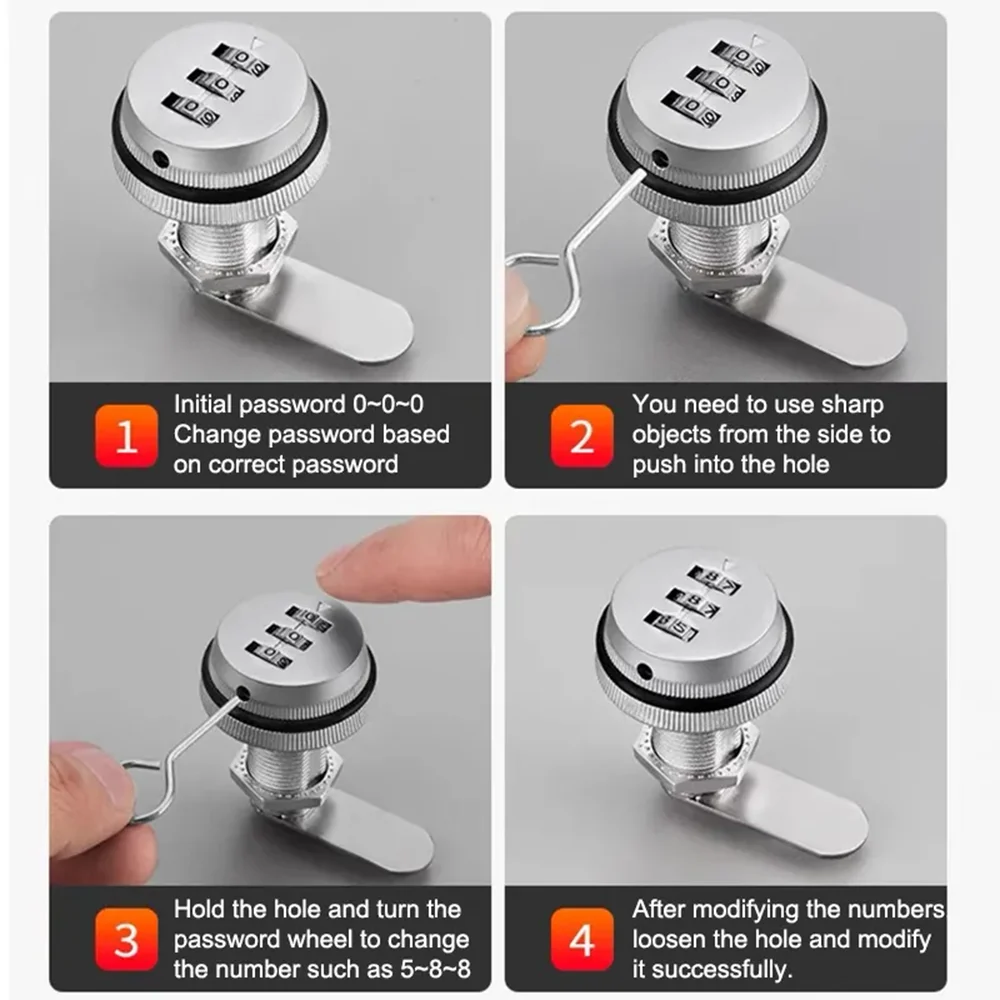 1
Initial password 0~0~0
Change password based on correct password

2
You need to use sharp objects from the side to push into the hole

3
Hold the hole and turn the password wheel to change the number such as 5~8~8

4
After modifying the numbers loosen the hole and modify it successfully.