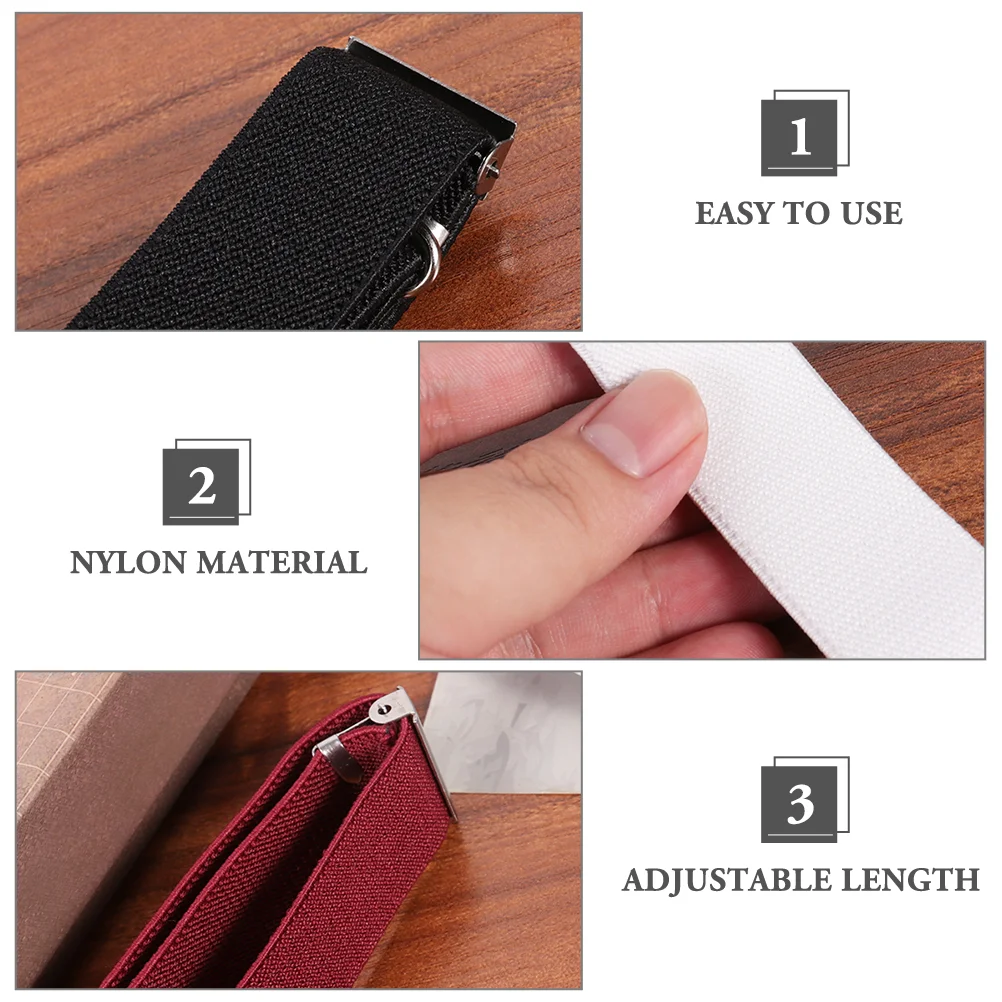 1
EASY TO USE

2
NYLON MATERIAL

3
ADJUSTABLE LENGTH